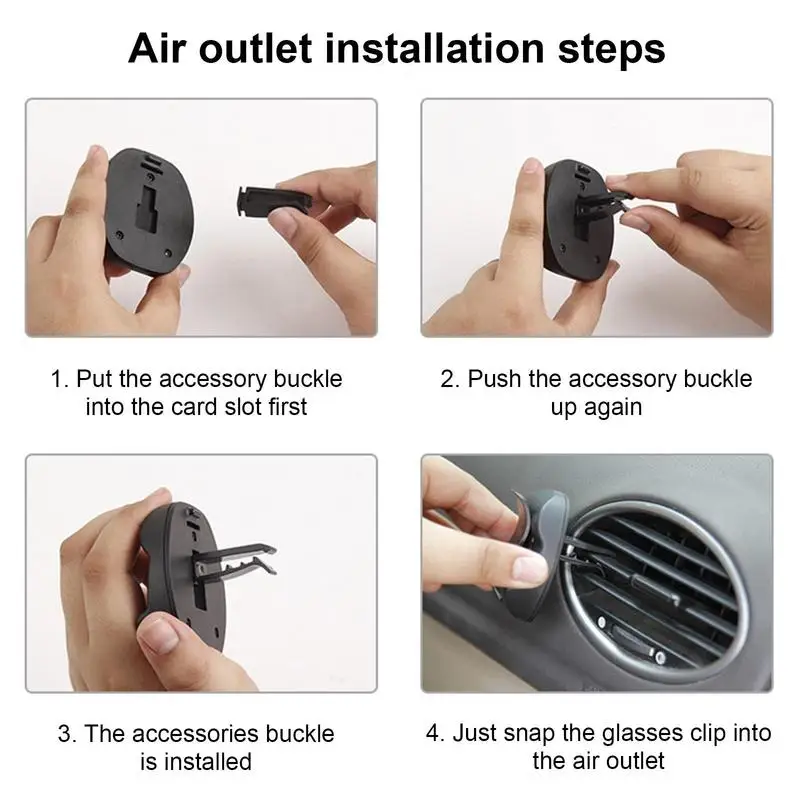 Air outlet installation steps

1. Put the accessory buckle into the card slot first

2. Push the accessory buckle up again

3. The accessories buckle is installed

4. Just snap the glasses clip into the air outlet