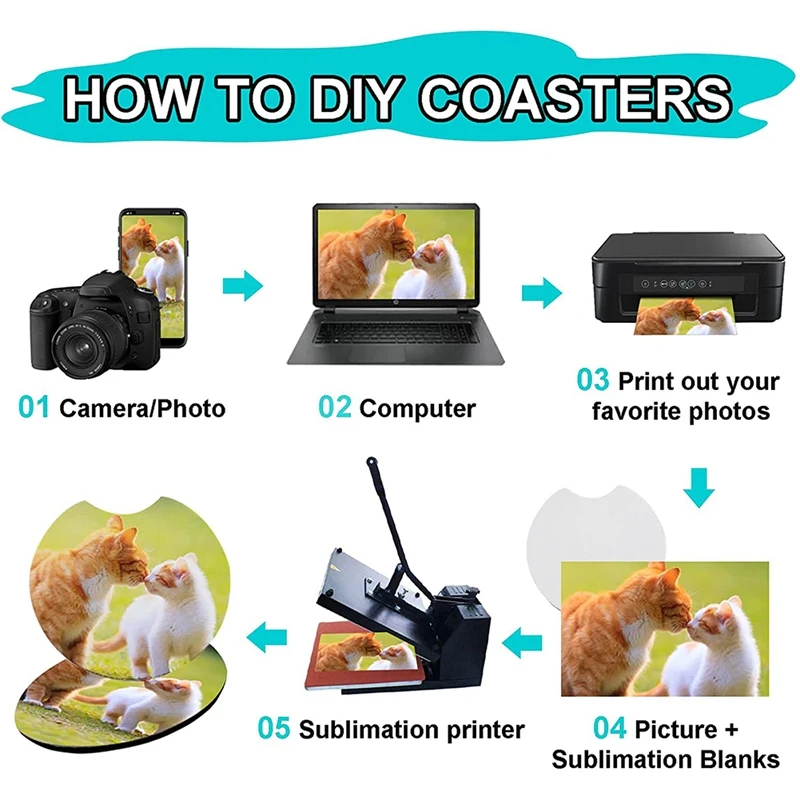 HOW TO DIY COASTERS

01 Camera/Photo

02 Computer

03 Print out your favorite photos

04 Picture + Sublimation Blanks

05 Sublimation printer