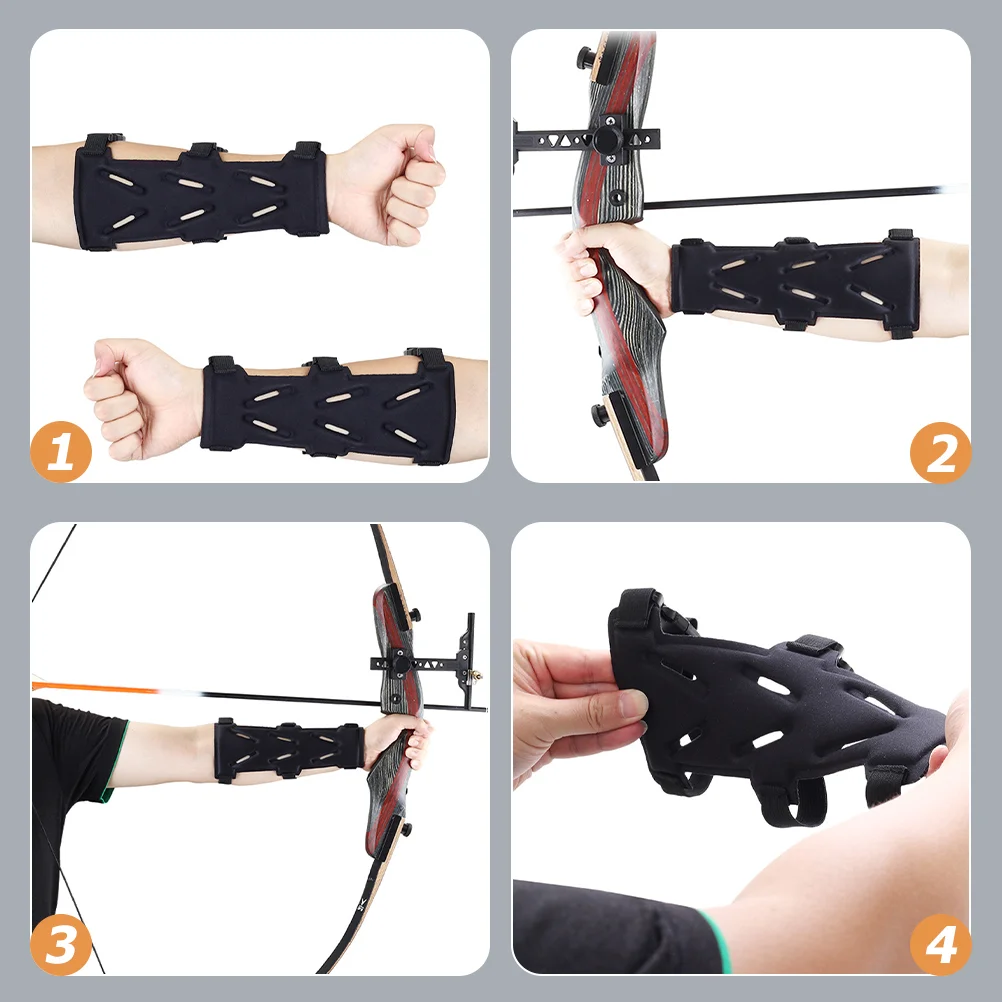 1

2

3

4