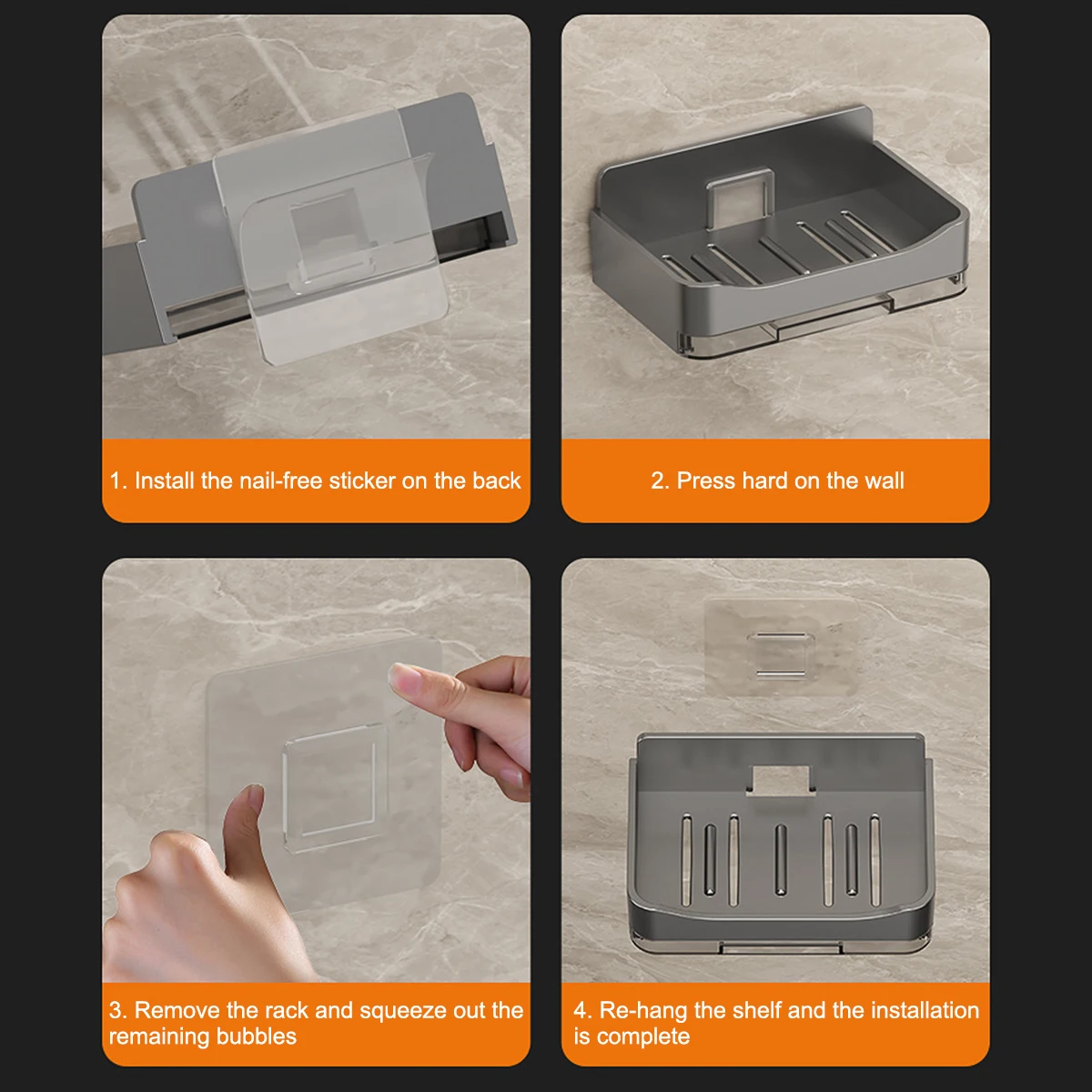 1. Install the nail-free sticker on the back

2. Press hard on the wall

3. Remove the rack and squeeze out the remaining bubbles

4. Re-hang the shelf and the installation is complete