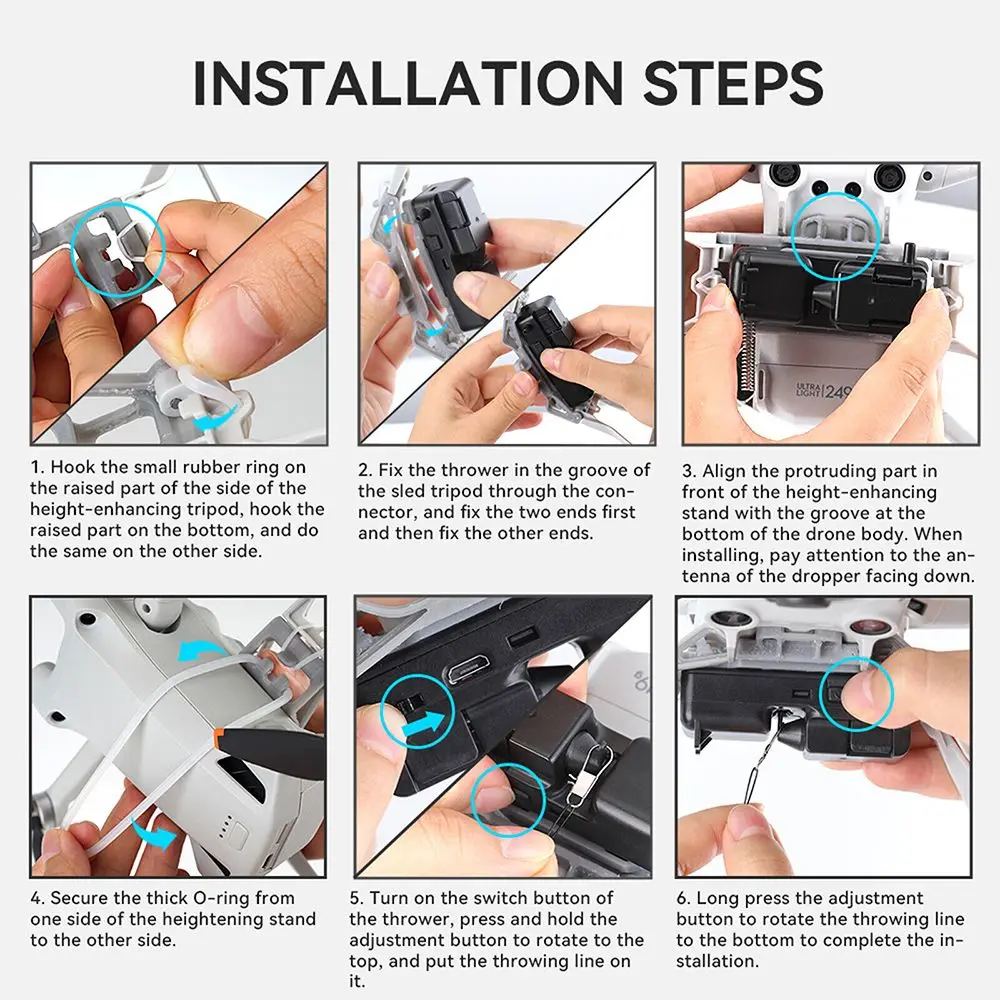 INSTALLATION STEPS

ULTRA LIGHT 249

1. Hook the small rubber ring on the raised part of the side of the height-enhancing tripod, hook the raised part on the bottom, and do the same on the other side.

2. Fix the thrower in the groove of the sled tripod through the connector, and fix the two ends first and then fix the other ends.

3. Align the protruding part in front of the height-enhancing stand with the groove at the bottom of the drone body. When installing, pay attention to the antenna of the dropper facing down.

4. Secure the thick O-ring from one side of the heightening stand to the other side.

5. Turn on the switch button of the thrower, press and hold the adjustment button to rotate to the top, and put the throwing line on it.

6. Long press the adjustment button to rotate the throwing line to the bottom to complete the installation.