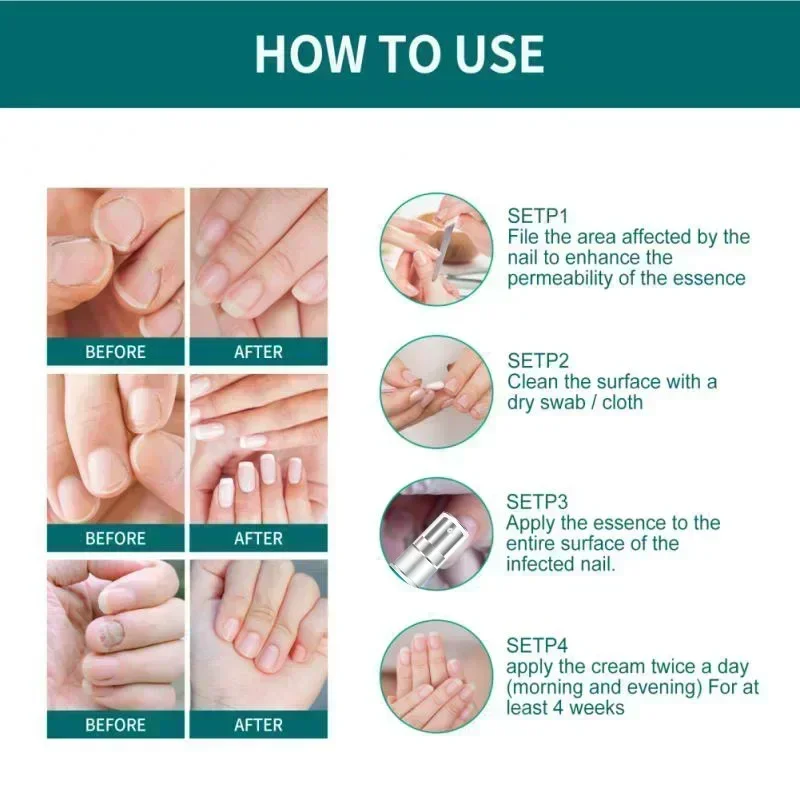 HOW TO USE

BEFORE
AFTER
BEFORE
AFTER
BEFORE
AFTER

SETP1
File the area affected by the nail to enhance the permeability of the essence

SETP2
Clean the surface with a dry swab / cloth

SETP3
Apply the essence to the entire surface of the infected nail.

SETP4
apply the cream twice a day (morning and evening) For at least 4 weeks