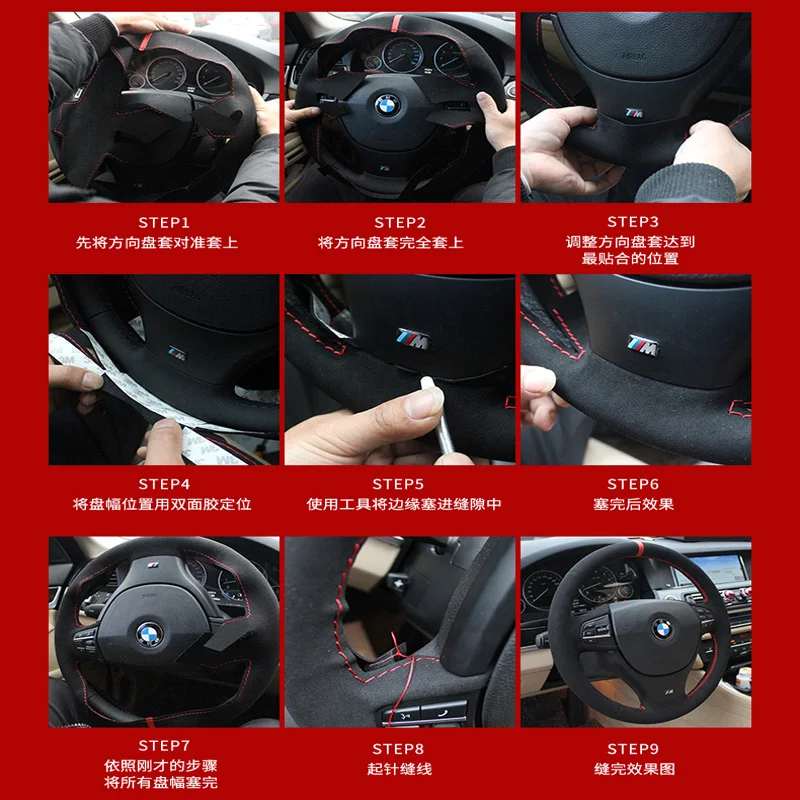 STEP1
先将方向盘套对准套上

STEP2
将方向盘套完全套上

STEP3
调整方向盘套达到最贴合的位置

STEP4
将盘幅位置用双面胶定位

STEP5
使用工具将边缘塞进缝隙中

STEP6
塞完后效果

STEP7
依照刚才的步骤将所有盘幅塞完

STEP8
起针缝线

STEP9
缝完效果图