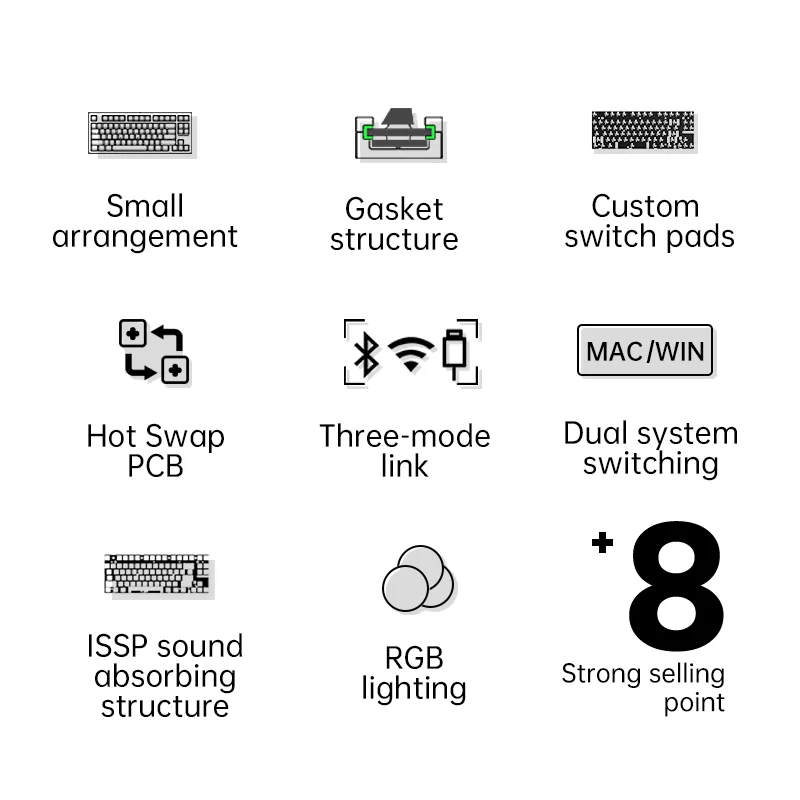 Small arrangement

Gasket structure

Custom switch pads

Hot Swap PCB

Three-mode link

MAC/WIN

Dual system switching

ISSP sound absorbing structure

RGB lighting

+8

Strong selling point