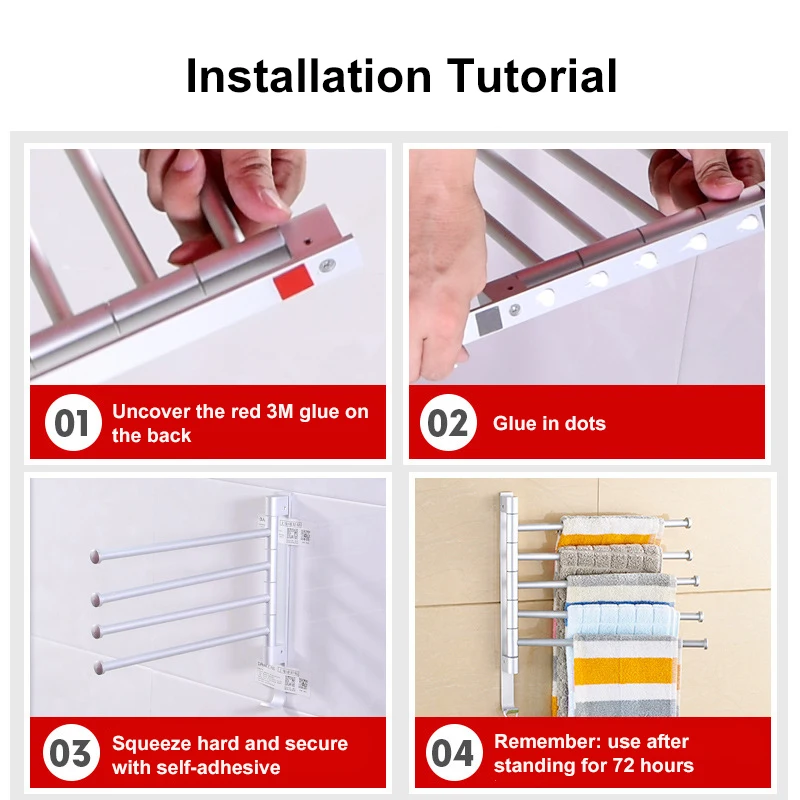 Installation Tutorial

01 Uncover the red 3M glue on the back

02 Glue in dots

03 Squeeze hard and secure with self-adhesive

04 Remember: use after standing for 72 hours