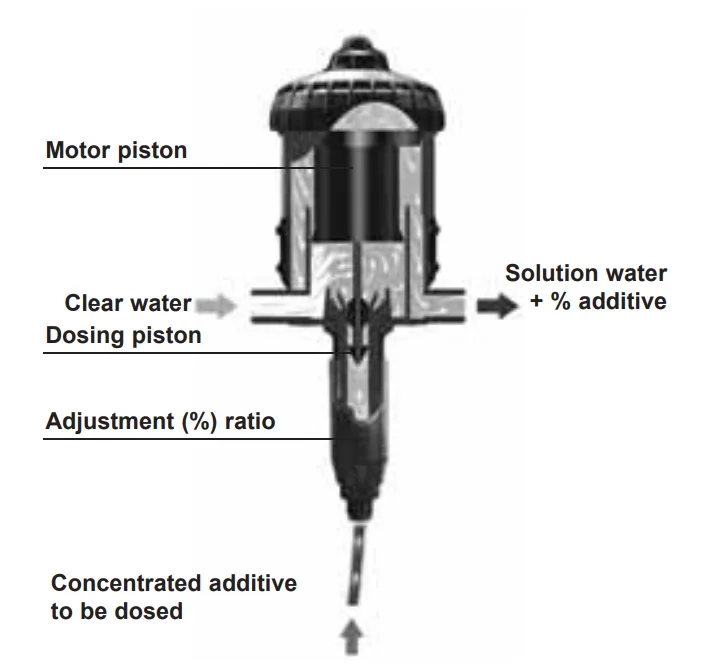 Motor piston

Solution water
+ % additive

Clear water

Dosing piston

Adjustment (%) ratio

Concentrated additive
to be dosed