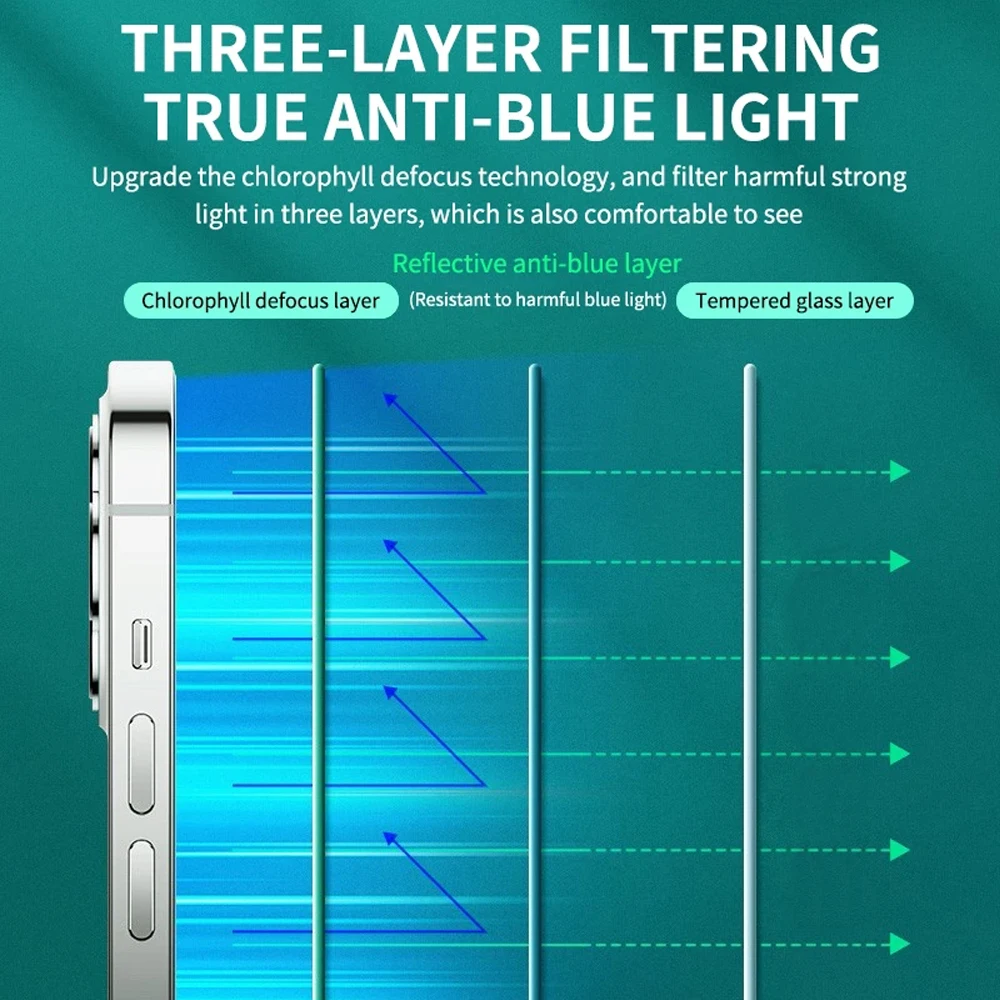 THREE-LAYER FILTERING
TRUE ANTI-BLUE LIGHT

Upgrade the chlorophyll defocus technology, and filter harmful strong light in three layers, which is also comfortable to see

Reflective anti-blue layer

Chlorophyll defocus layer

(Resistant to harmful blue light)

Tempered glass layer