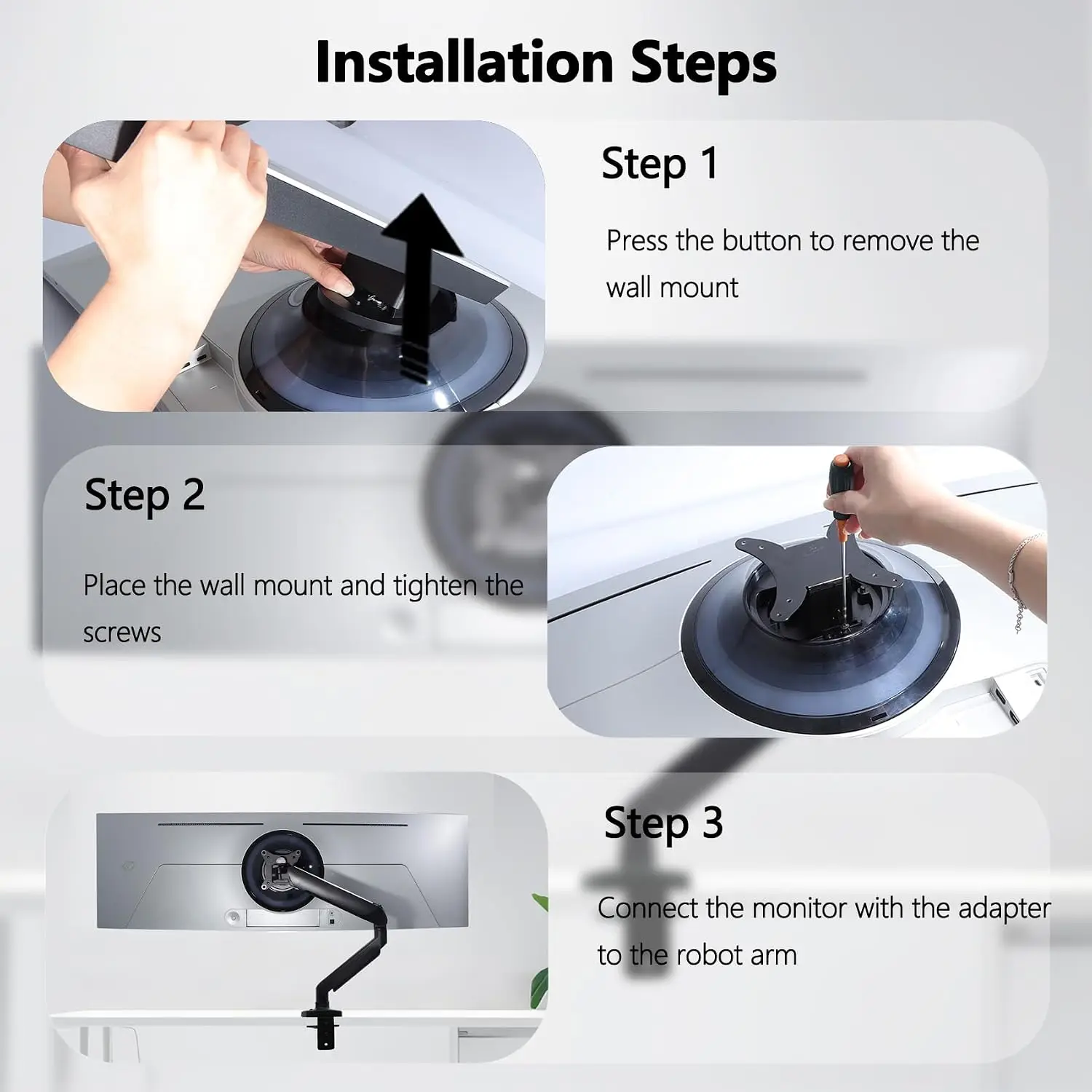 Installation Steps

Step 1

Press the button to remove the wall mount

Step 2

Place the wall mount and tighten the screws

Step 3

Connect the monitor with the adapter to the robot arm