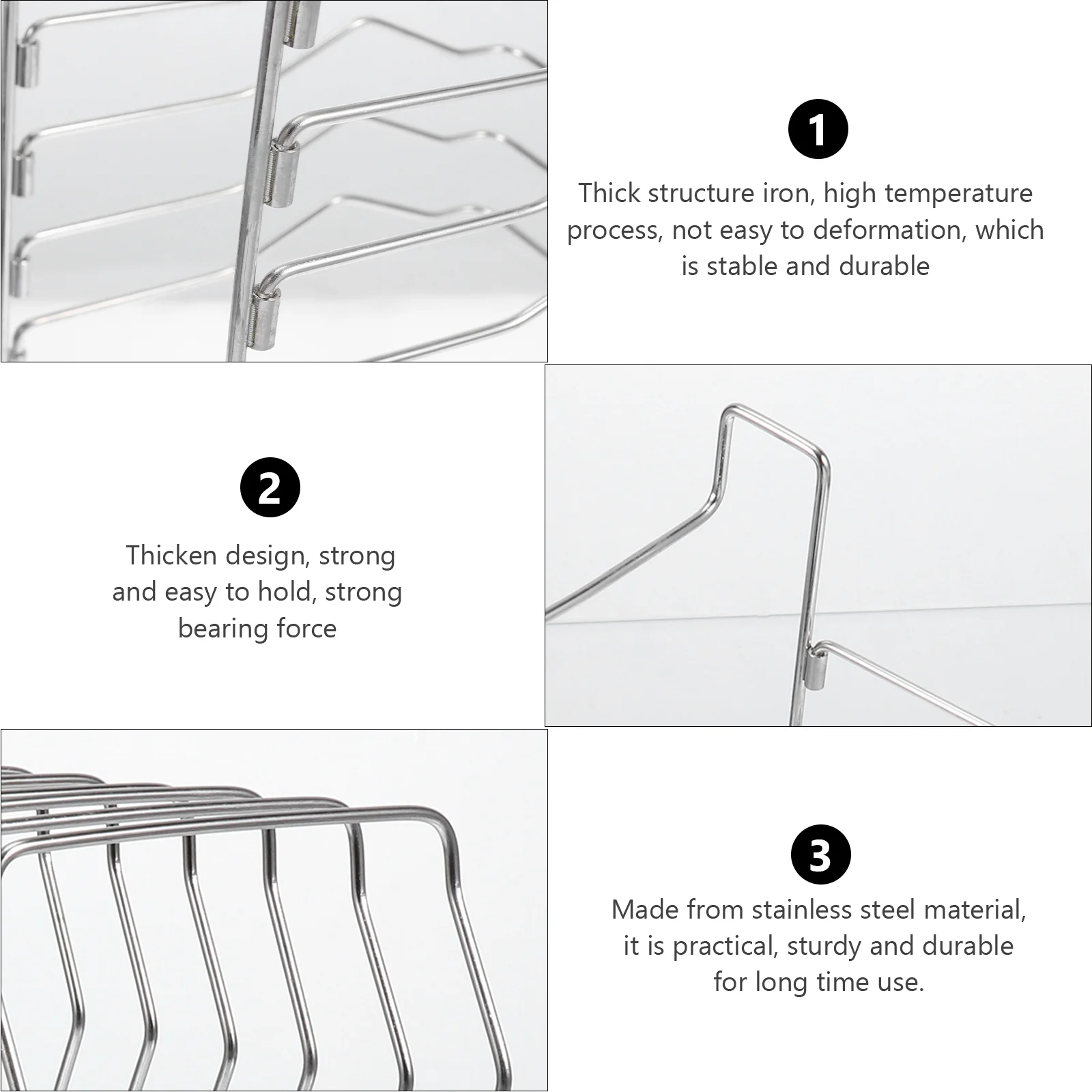 1

Thick structure iron, high temperature process, not easy to deformation, which is stable and durable

2

Thicken design, strong and easy to hold, strong bearing force

3

Made from stainless steel material, it is practical, sturdy and durable for long time use.