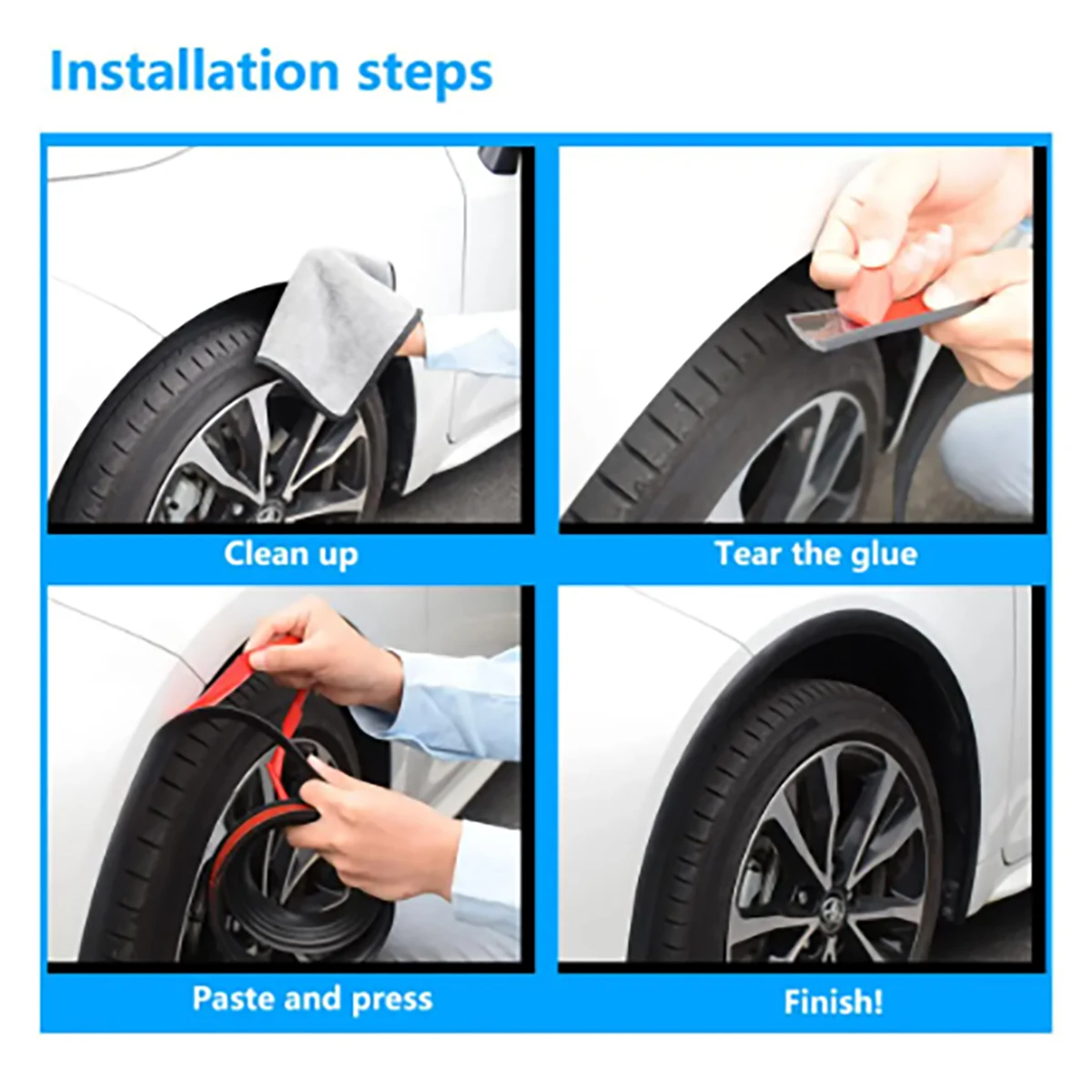 Installation steps

Clean up

Tear the glue

Paste and press

Finish!