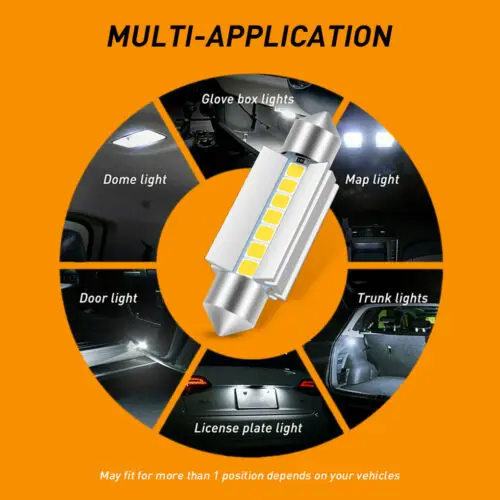 MULTI-APPLICATION

Glove box lights

Dome light

Map light

Door light

Trunk lights

License plate light

May fit for more than 1 position depends on your vehicles