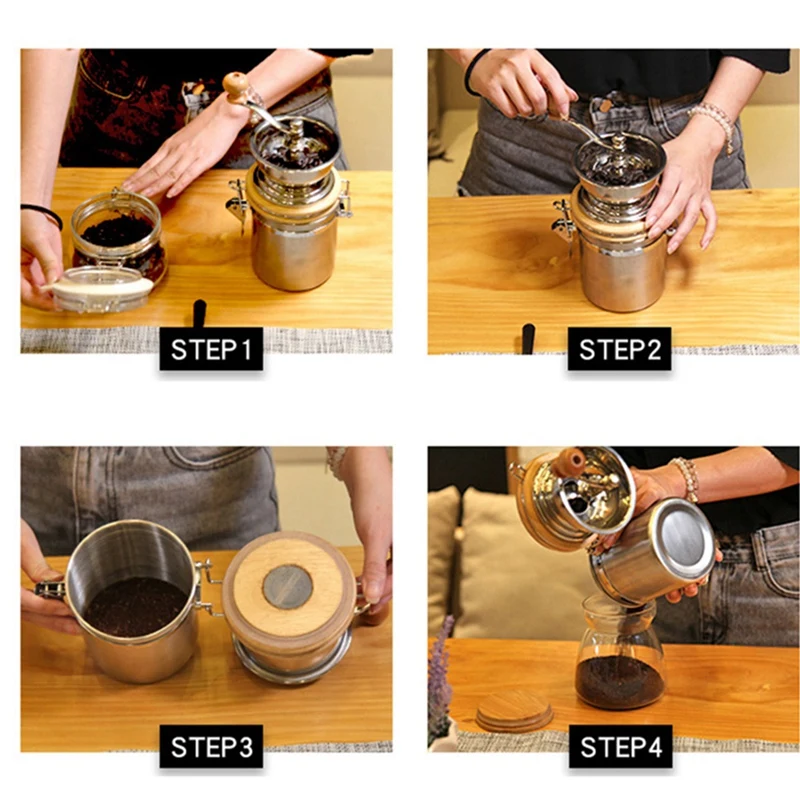 STEP1

STEP2

STEP3

STEP4