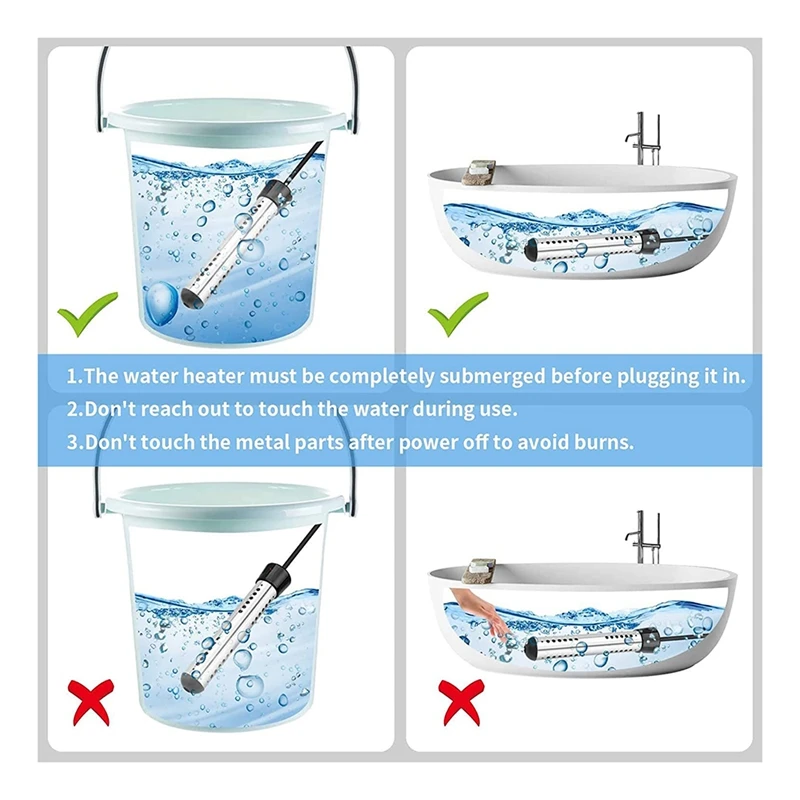 1.The water heater must be completely submerged before plugging it in.
2.Don't reach out to touch the water during use.
3.Don't touch the metal parts after power off to avoid burns.