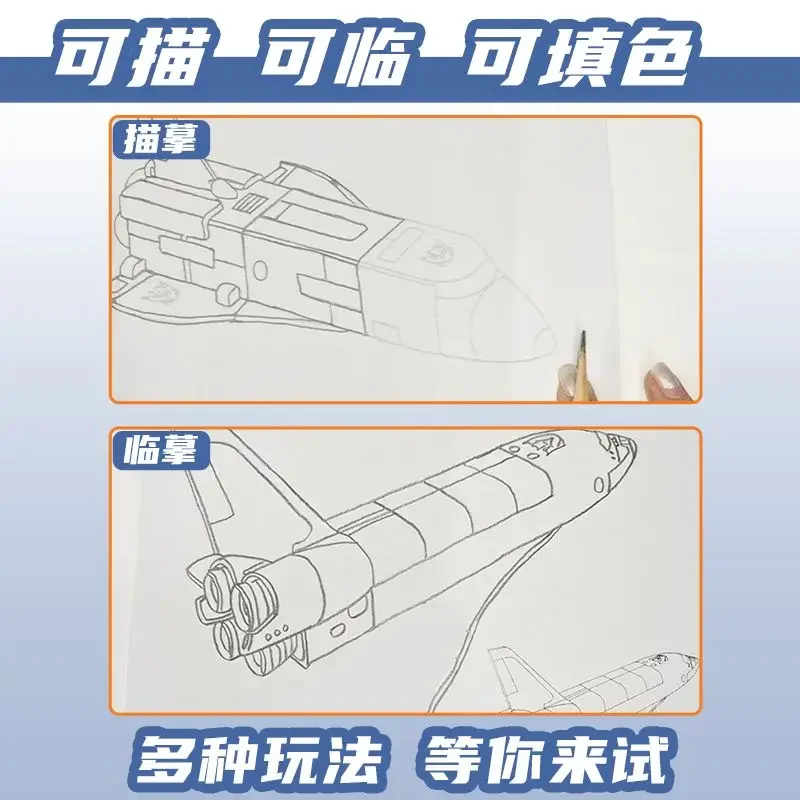 可描 可临 可填色

描摹

临摹

多种玩法 等你来试