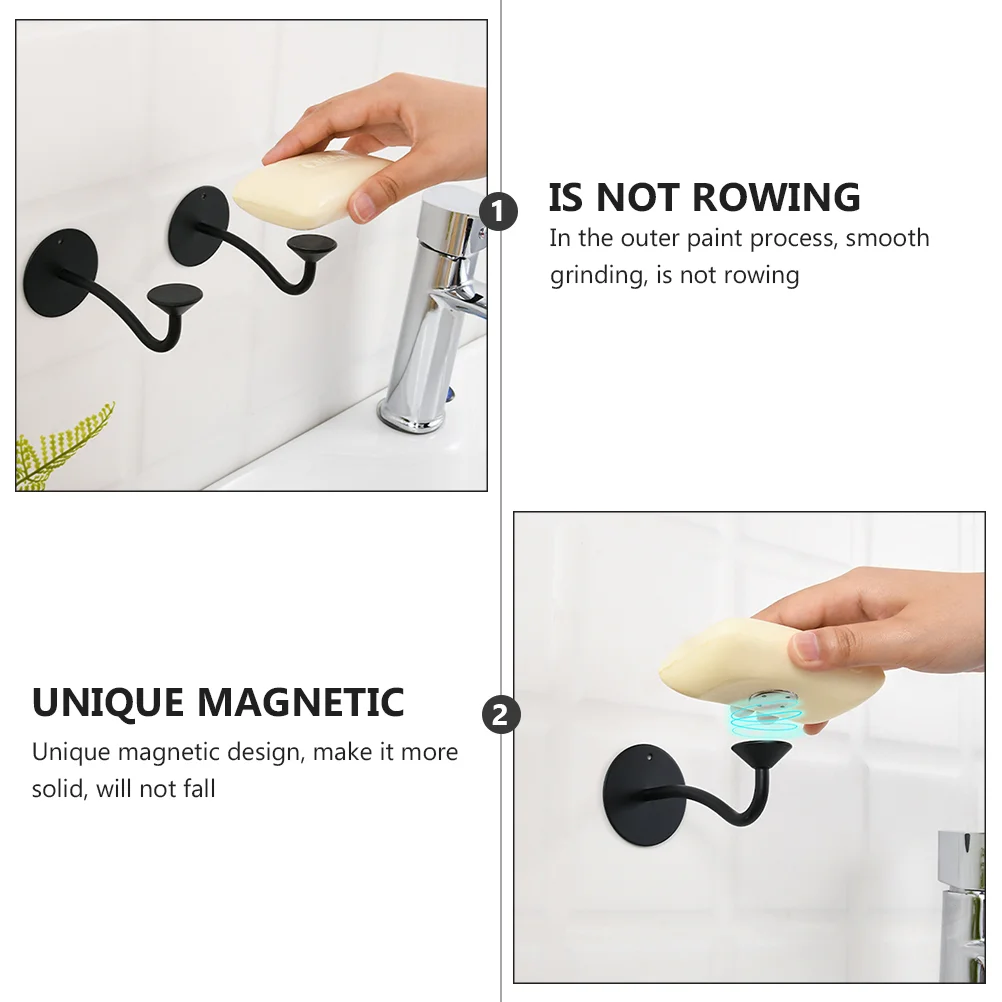 1

IS NOT ROWING

In the outer paint process, smooth grinding, is not rowing

UNIQUE MAGNETIC

Unique magnetic design, make it more solid, will not fall

2