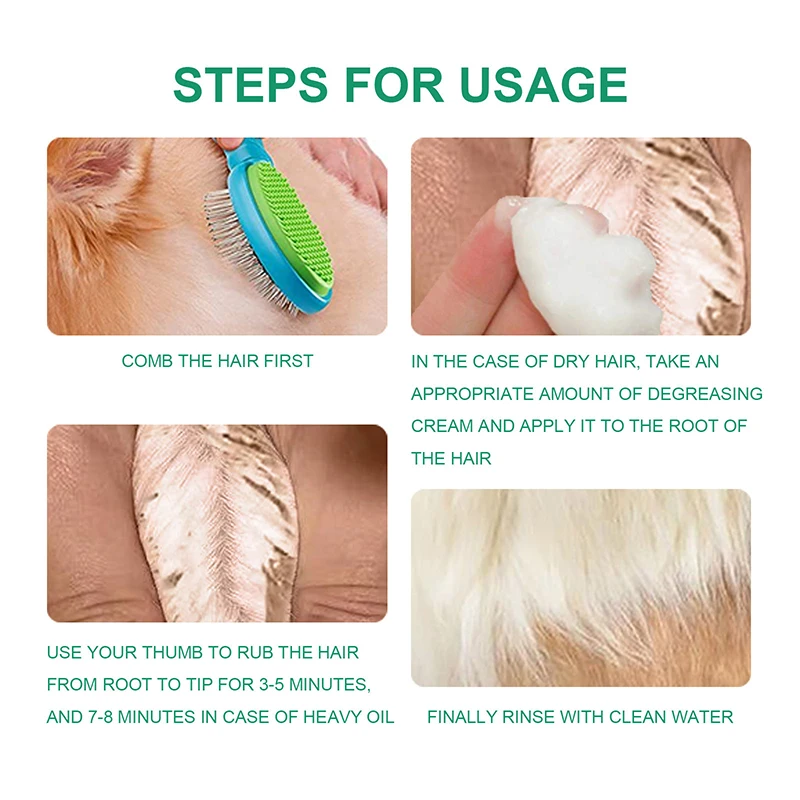 STEPS FOR USAGE

COMB THE HAIR FIRST

IN THE CASE OF DRY HAIR, TAKE AN APPROPRIATE AMOUNT OF DEGREASING CREAM AND APPLY IT TO THE ROOT OF THE HAIR

USE YOUR THUMB TO RUB THE HAIR FROM ROOT TO TIP FOR 3-5 MINUTES, AND 7-8 MINUTES IN CASE OF HEAVY OIL

FINALLY RINSE WITH CLEAN WATER