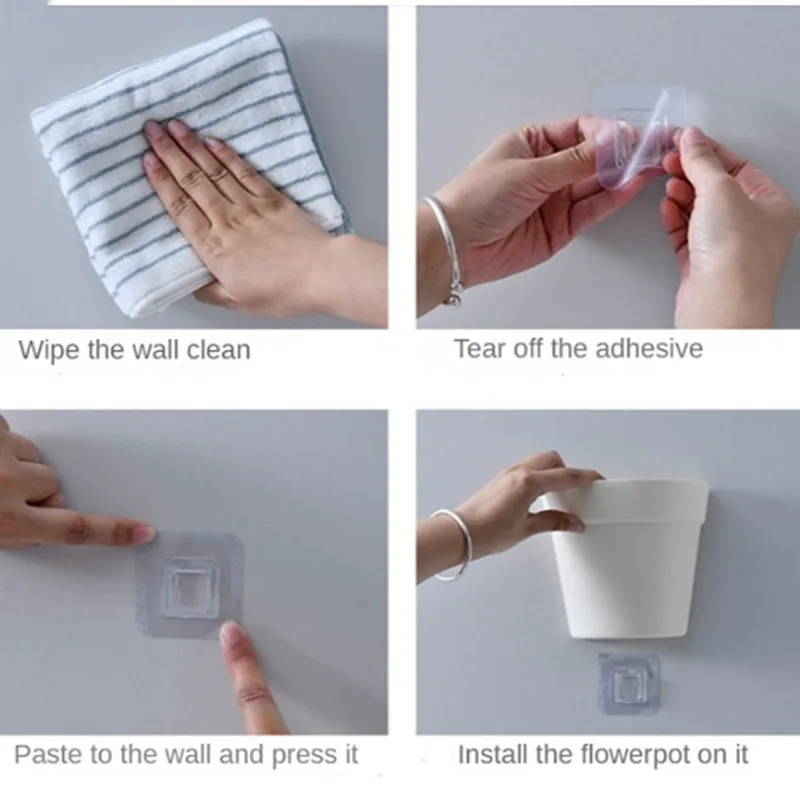 Wipe the wall clean

Tear off the adhesive

Paste to the wall and press it

Install the flowerpot on it