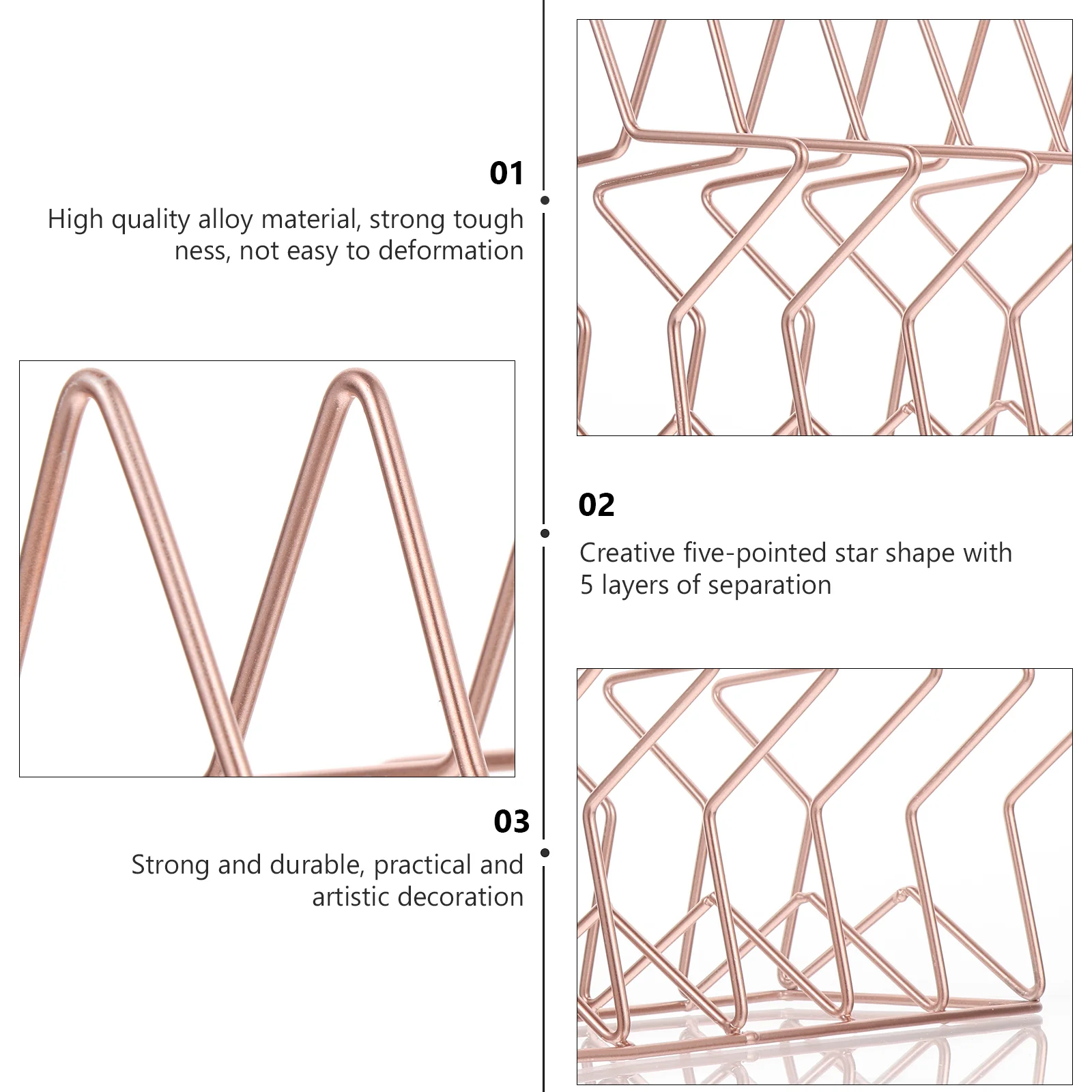 01

High quality alloy material, strong tough ness, not easy to deformation

02

Creative five-pointed star shape with 5 layers of separation

03

Strong and durable, practical and artistic decoration