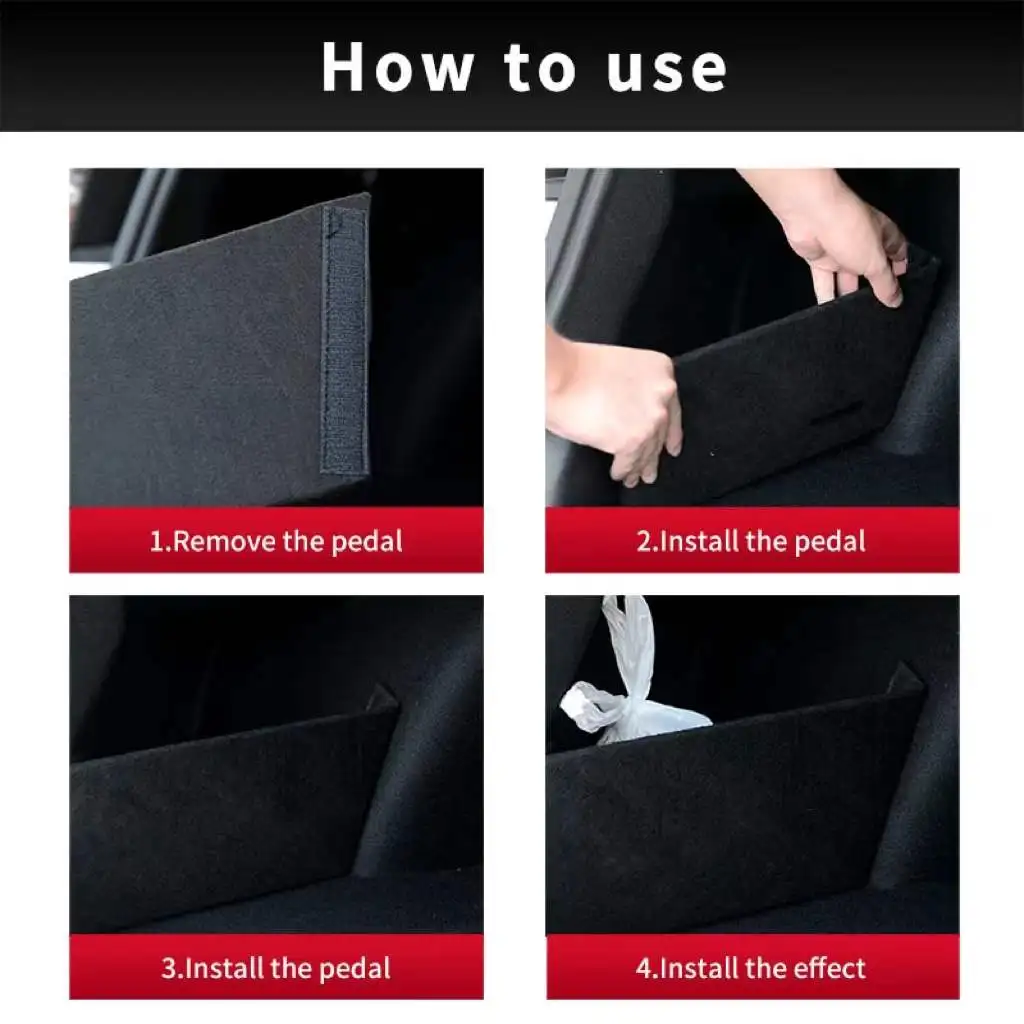 How to use

1.Remove the pedal

2.Install the pedal

3.Install the pedal

4.Install the effect