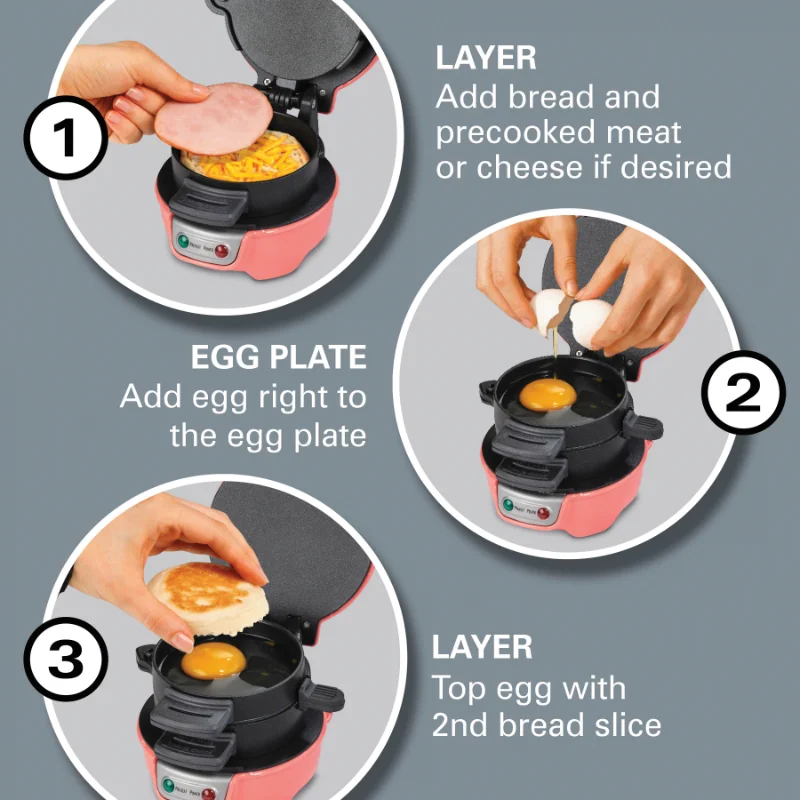 1

LAYER
Add bread and precooked meat or cheese if desired

EGG PLATE
Add egg right to the egg plate

2

3

LAYER
Top egg with 2nd bread slice