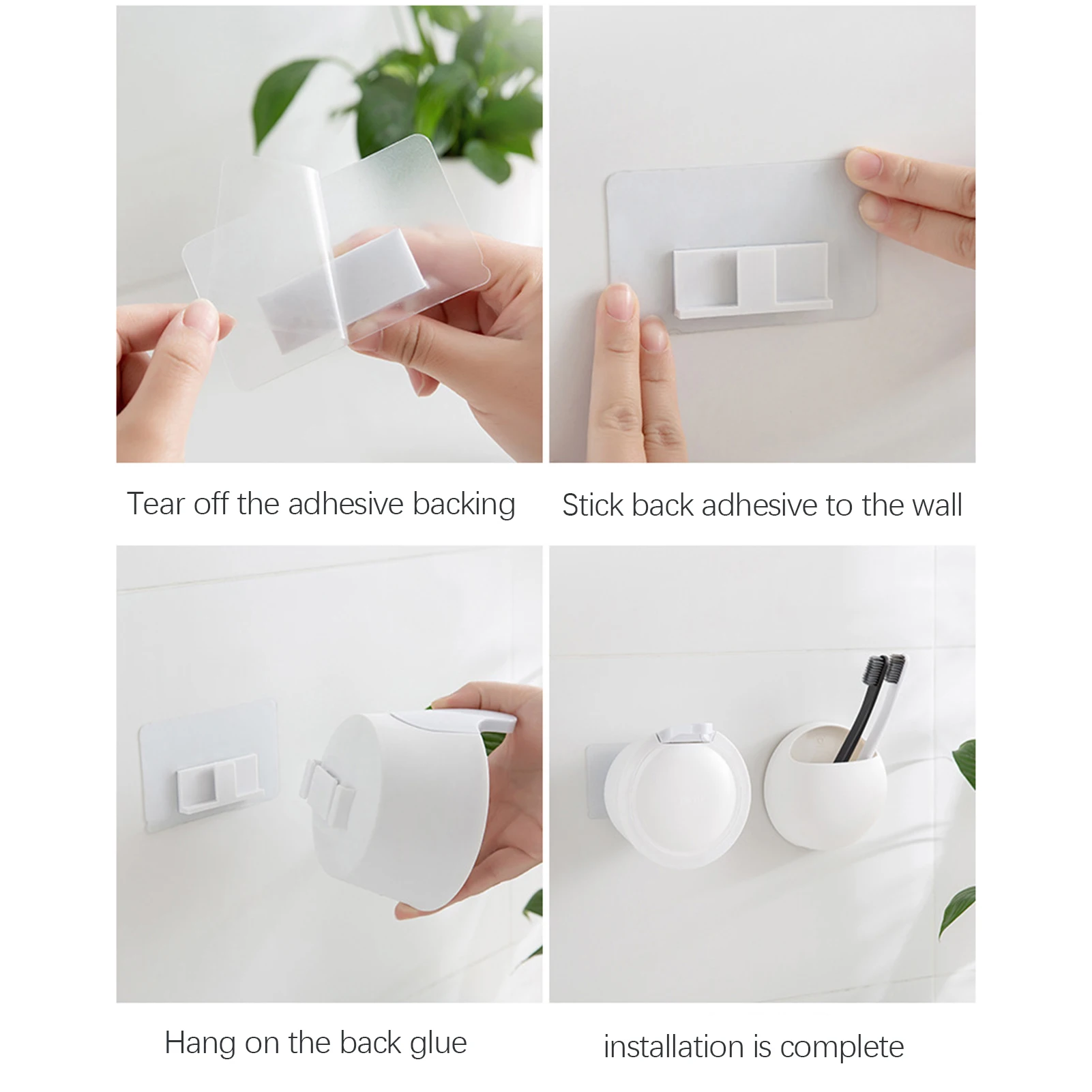 Tear off the adhesive backing

Stick back adhesive to the wall

Hang on the back glue

installation is complete