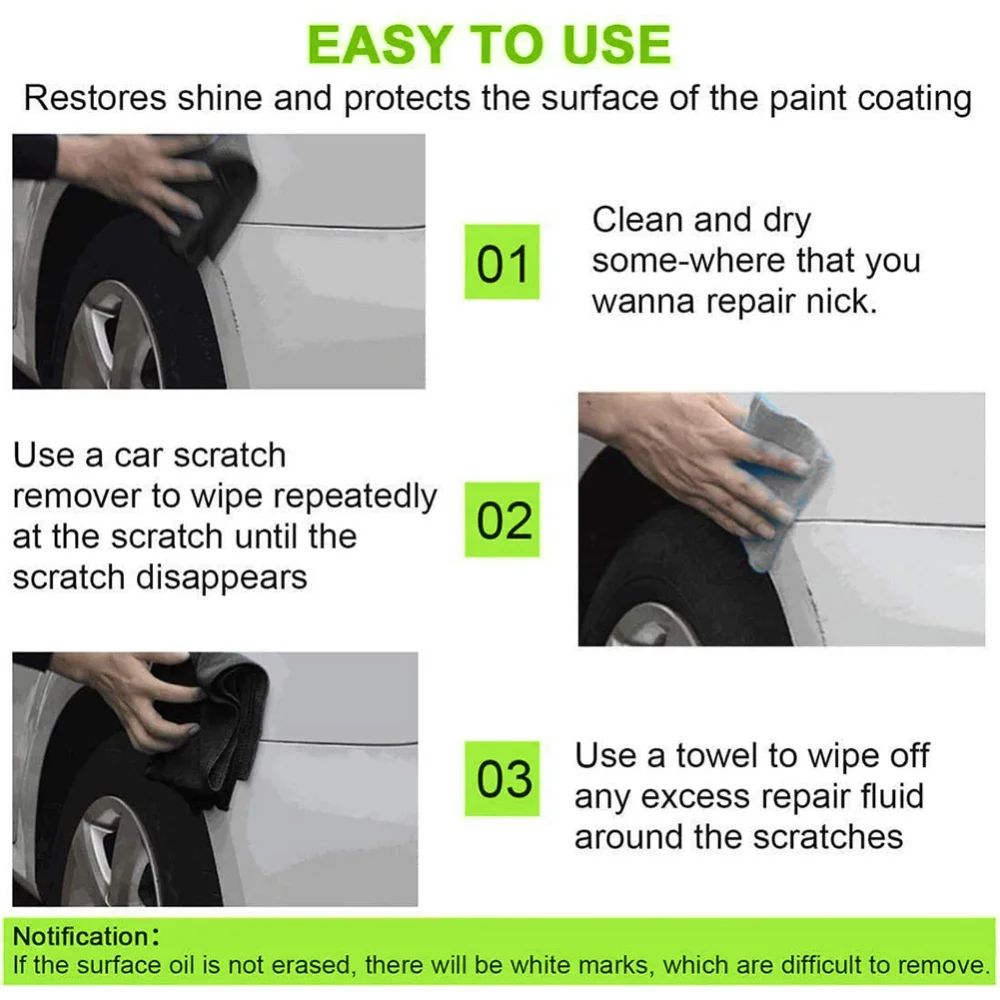 EASY TO USE

Restores shine and protects the surface of the paint coating

01

Clean and dry some-where that you wanna repair nick.

Use a car scratch remover to wipe repeatedly at the scratch until the scratch disappears

02

03

Use a towel to wipe off any excess repair fluid around the scratches

Notification:
If the surface oil is not erased, there will be white marks, which are difficult to remove.