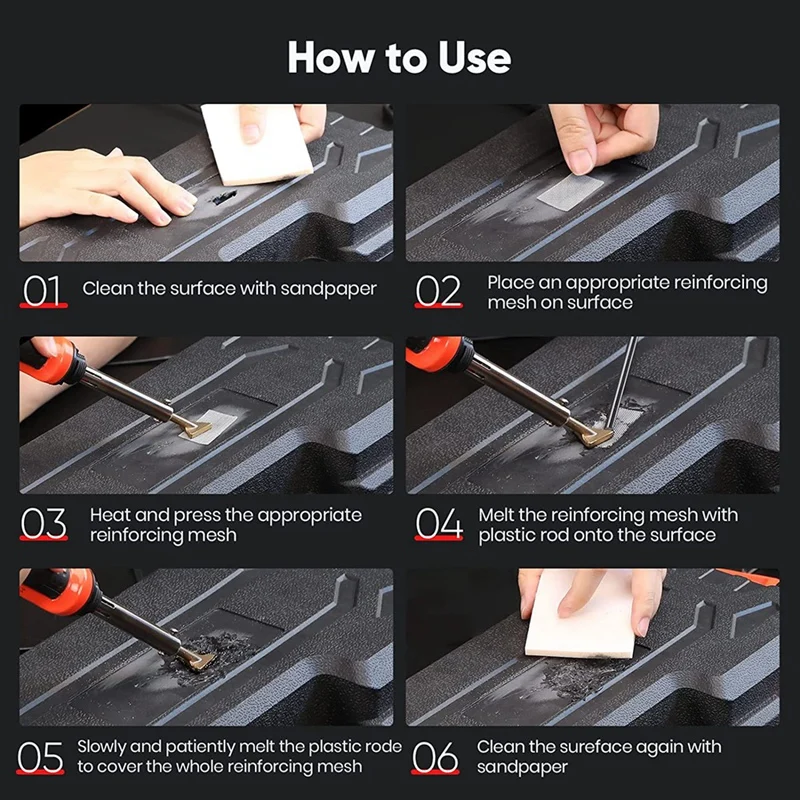 How to Use

01 Clean the surface with sandpaper

02 Place an appropriate reinforcing mesh on surface

03 Heat and press the appropriate reinforcing mesh

04 Melt the reinforcing mesh with plastic rod onto the surface

05 Slowly and patiently melt the plastic rode to cover the whole reinforcing mesh

06 Clean the sureface again with sandpaper