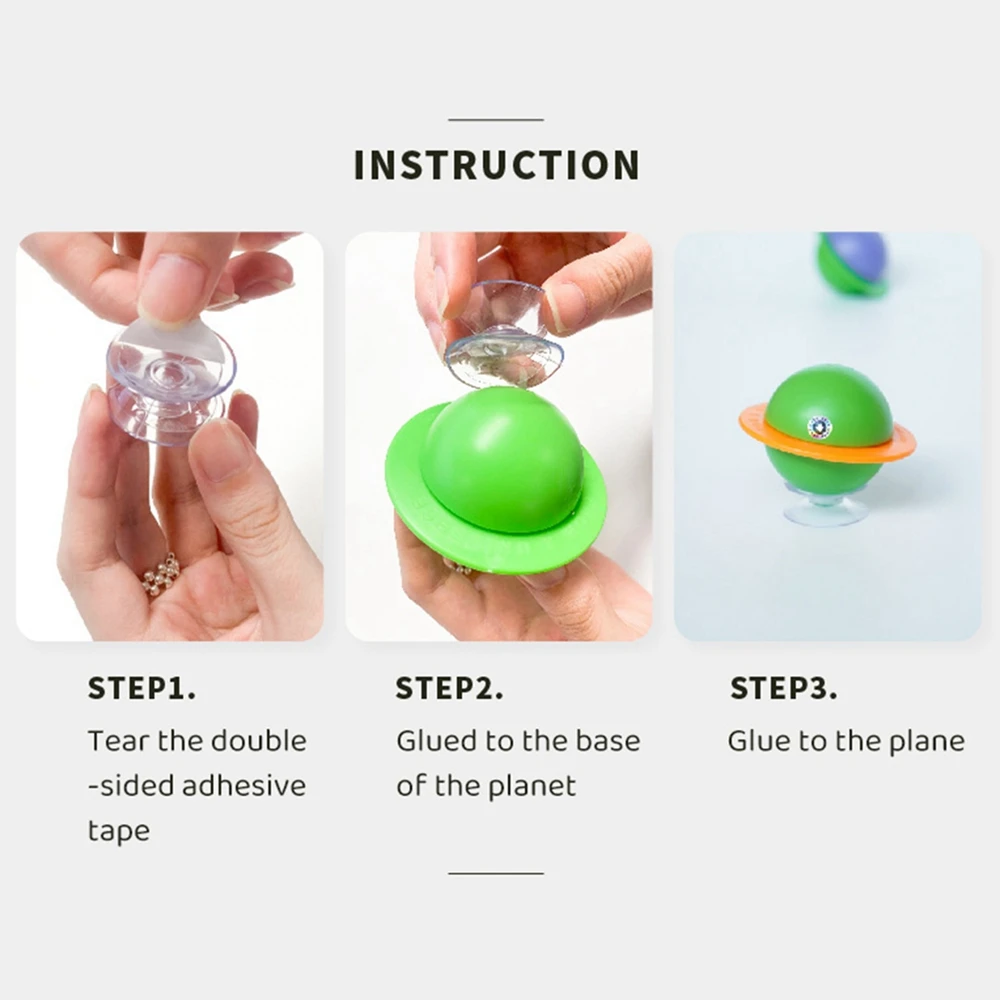 INSTRUCTION

STEP1.
Tear the double -sided adhesive tape

STEP2.
Glued to the base of the planet

STEP3.
Glue to the plane