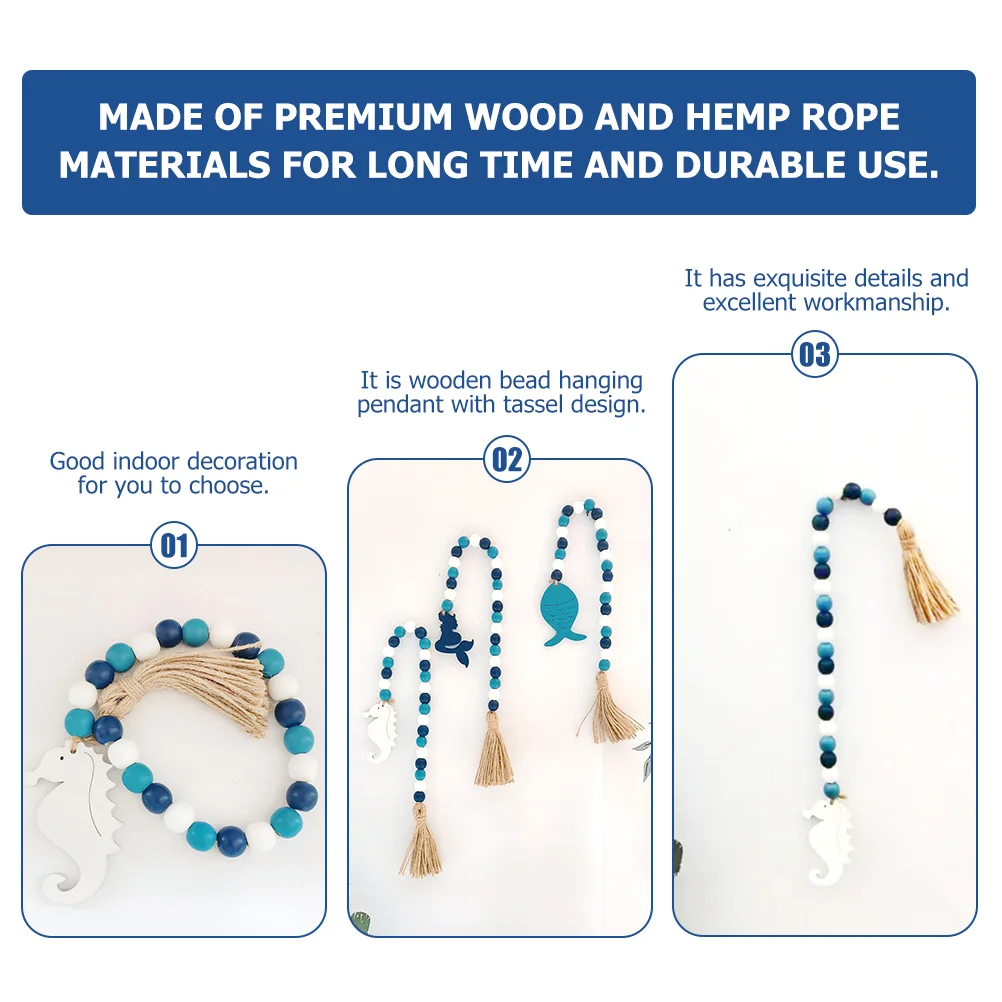 MADE OF PREMIUM WOOD AND HEMP ROPE MATERIALS FOR LONG TIME AND DURABLE USE.

Good indoor decoration for you to choose.

01

It is wooden bead hanging pendant with tassel design.

02

It has exquisite details and excellent workmanship.

03