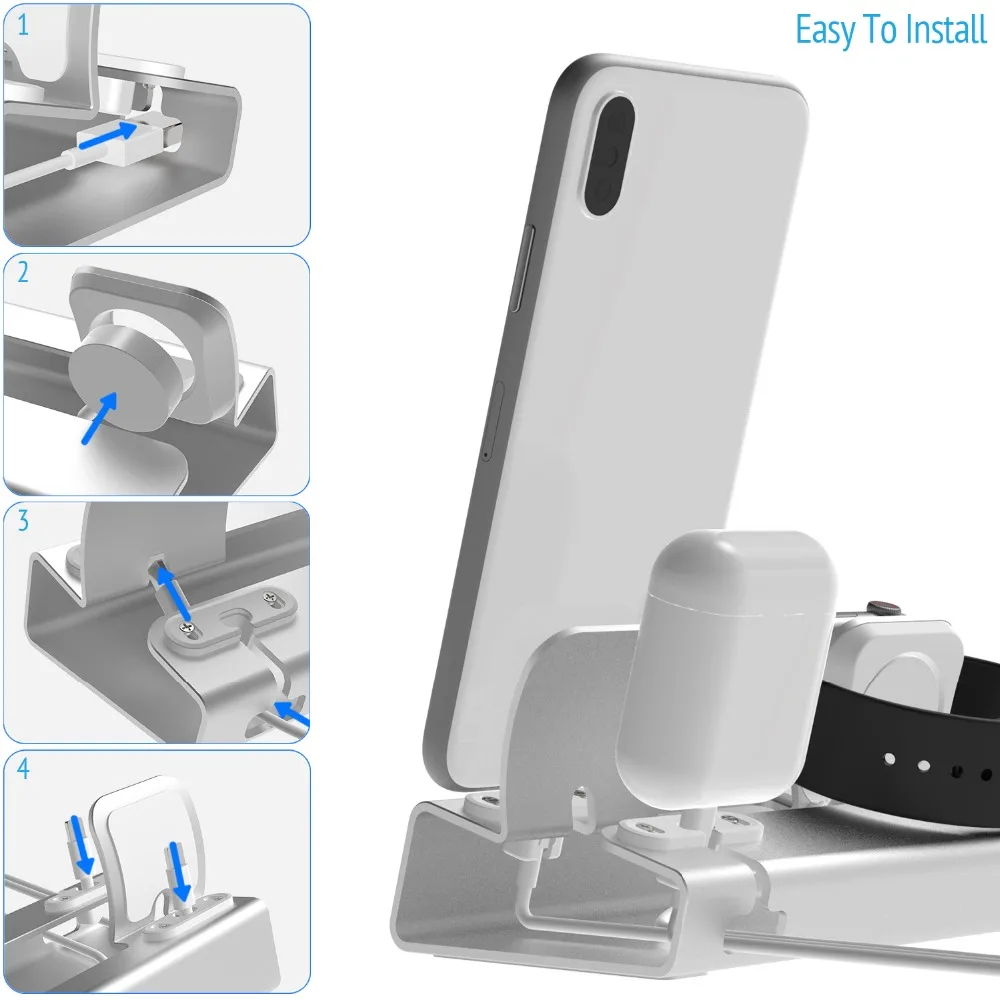 Easy To Install

1

2

3

4