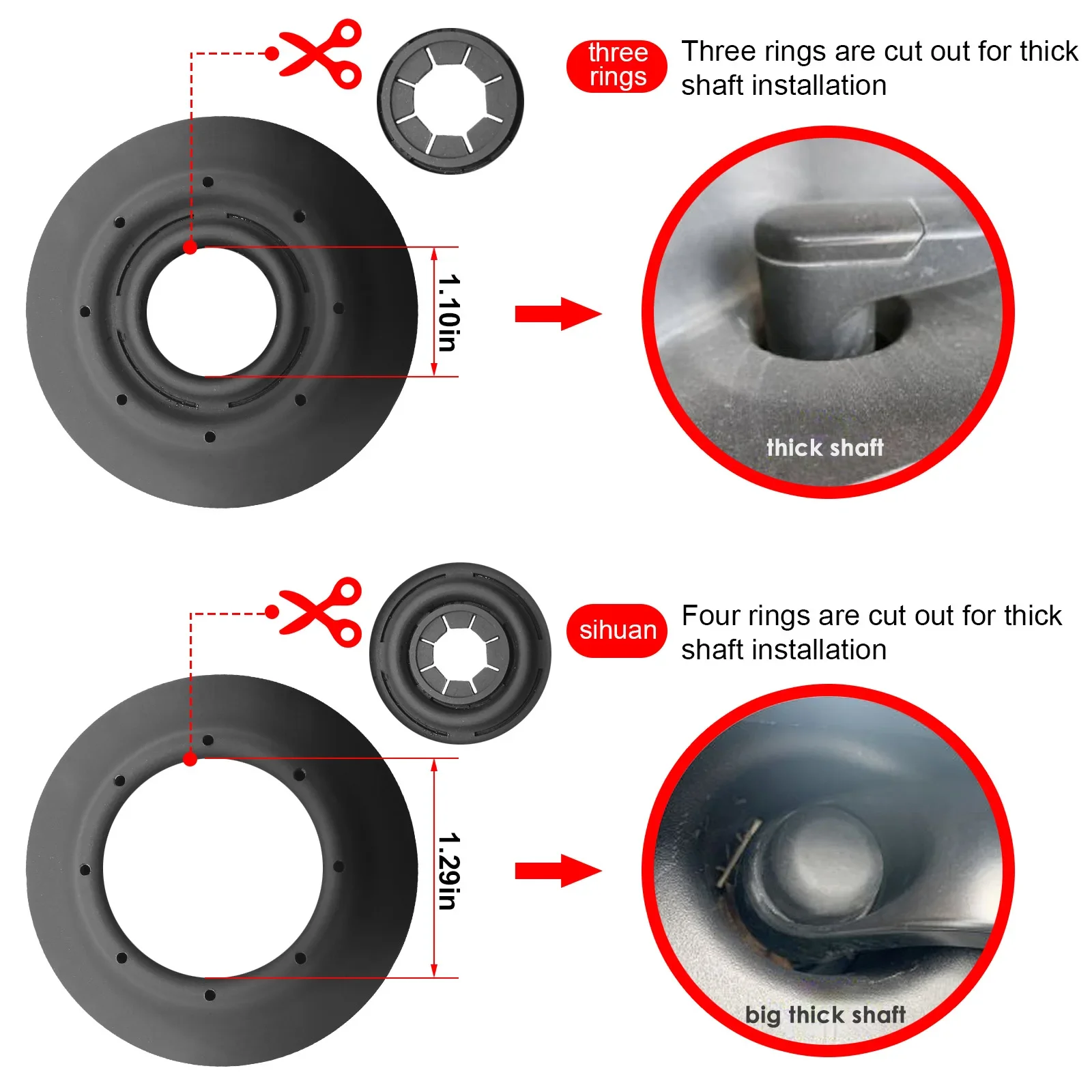 three rings

Three rings are cut out for thick shaft installation

1.10in

thick shaft

sihuan

Four rings are cut out for thick shaft installation

1.29in

big thick shaft