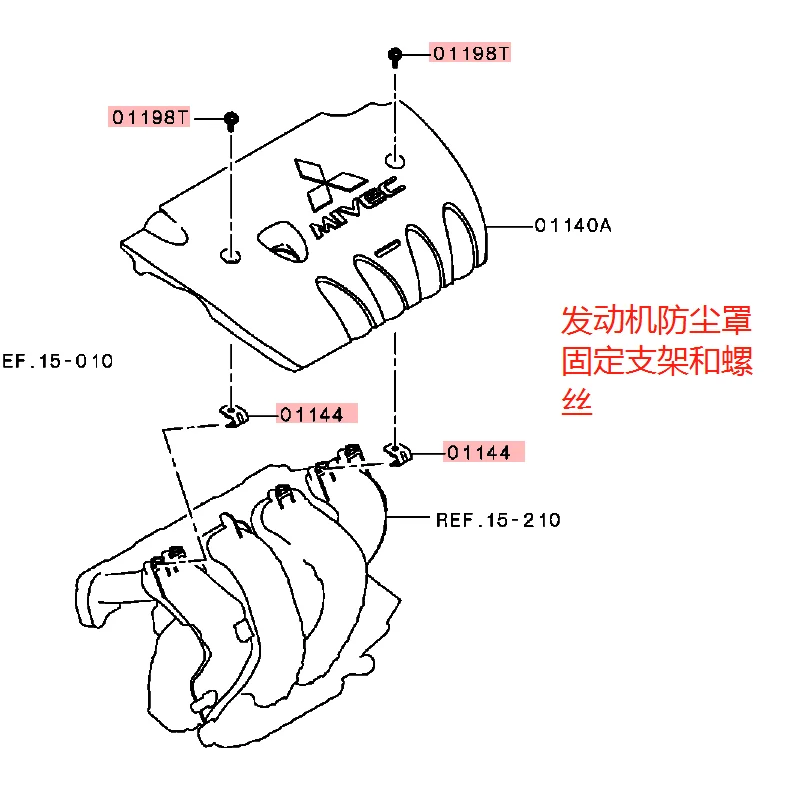 01198T

01198T

MIVEC

01140A

发动机防尘罩固定支架和螺丝

EF.15-010

01144

01144

REF.15-210