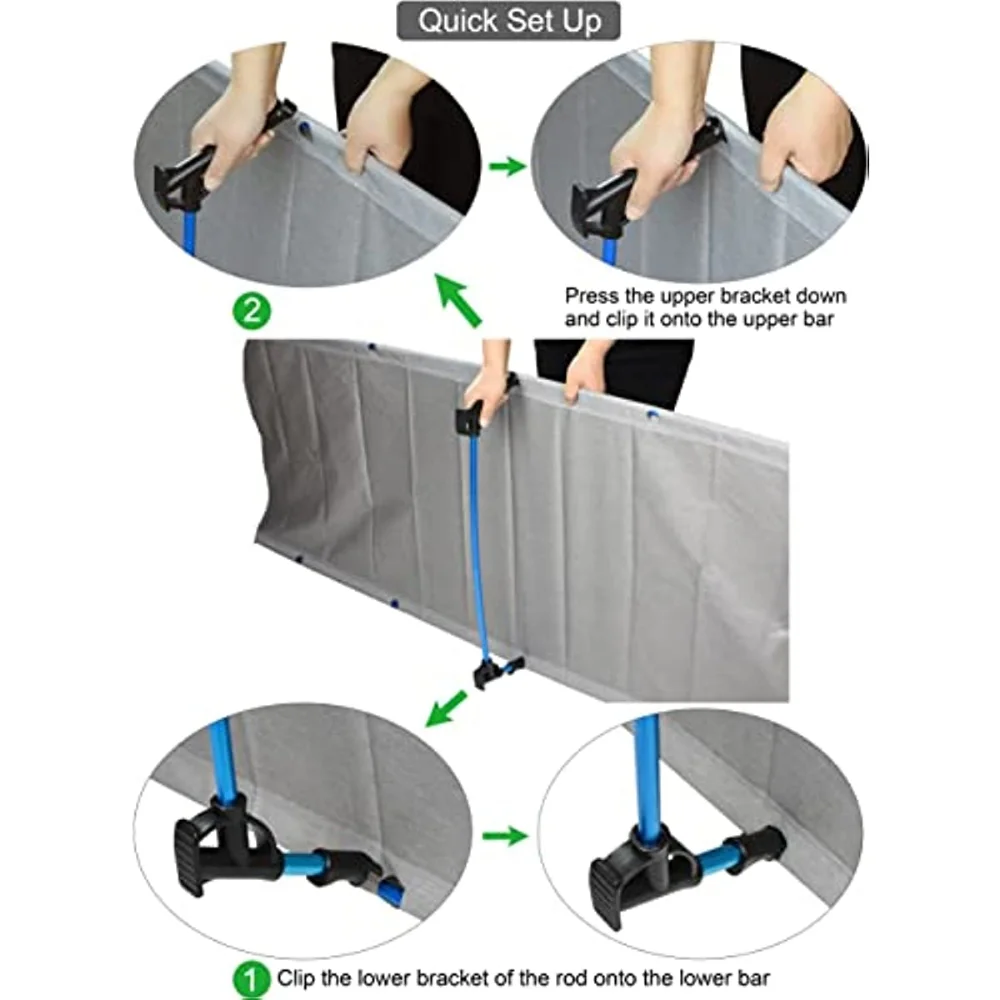 Quick Set Up

2

Press the upper bracket down and clip it onto the upper bar

1 Clip the lower bracket of the rod onto the lower bar