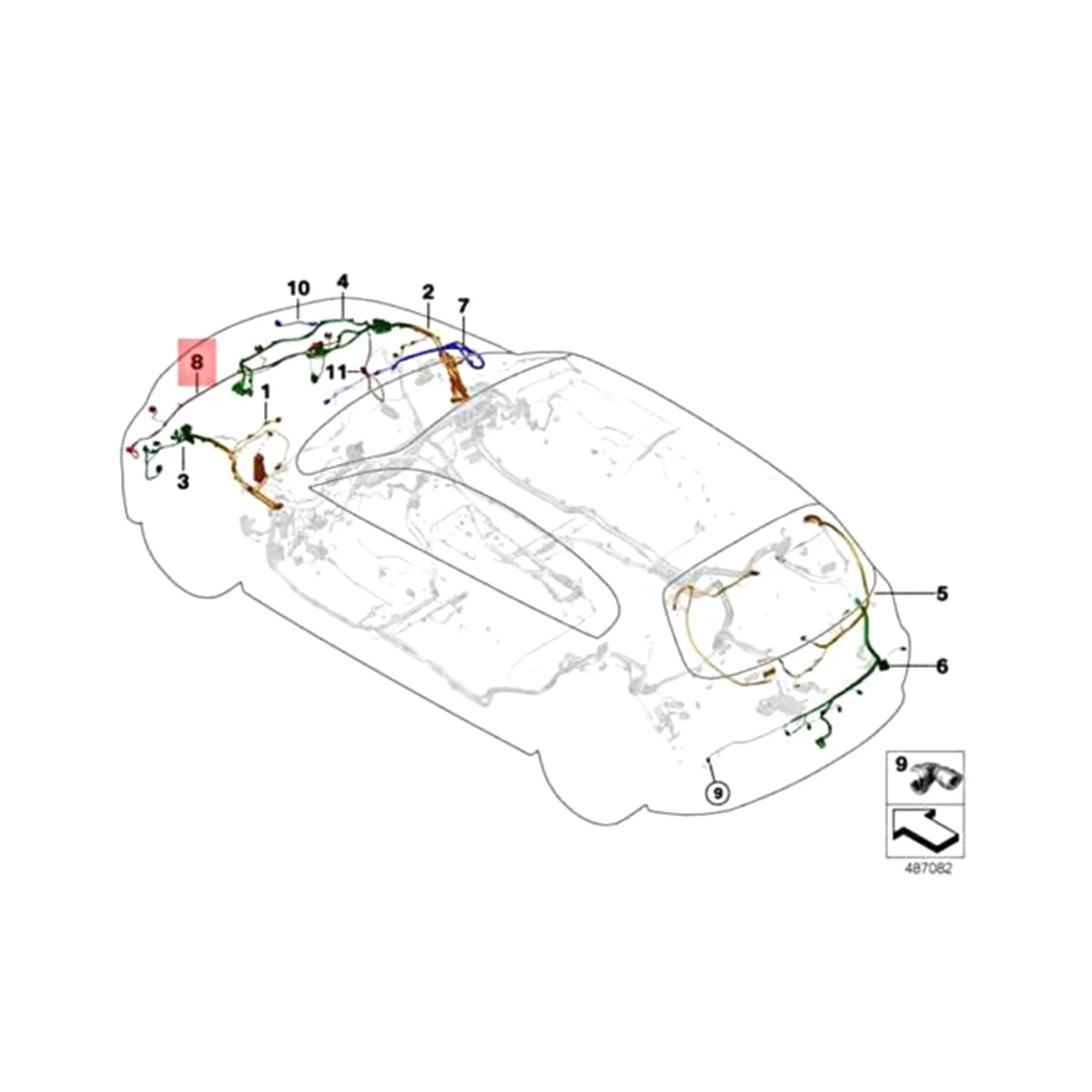 10
4
2
7
8
11
1
3
5
6
9
9
487082