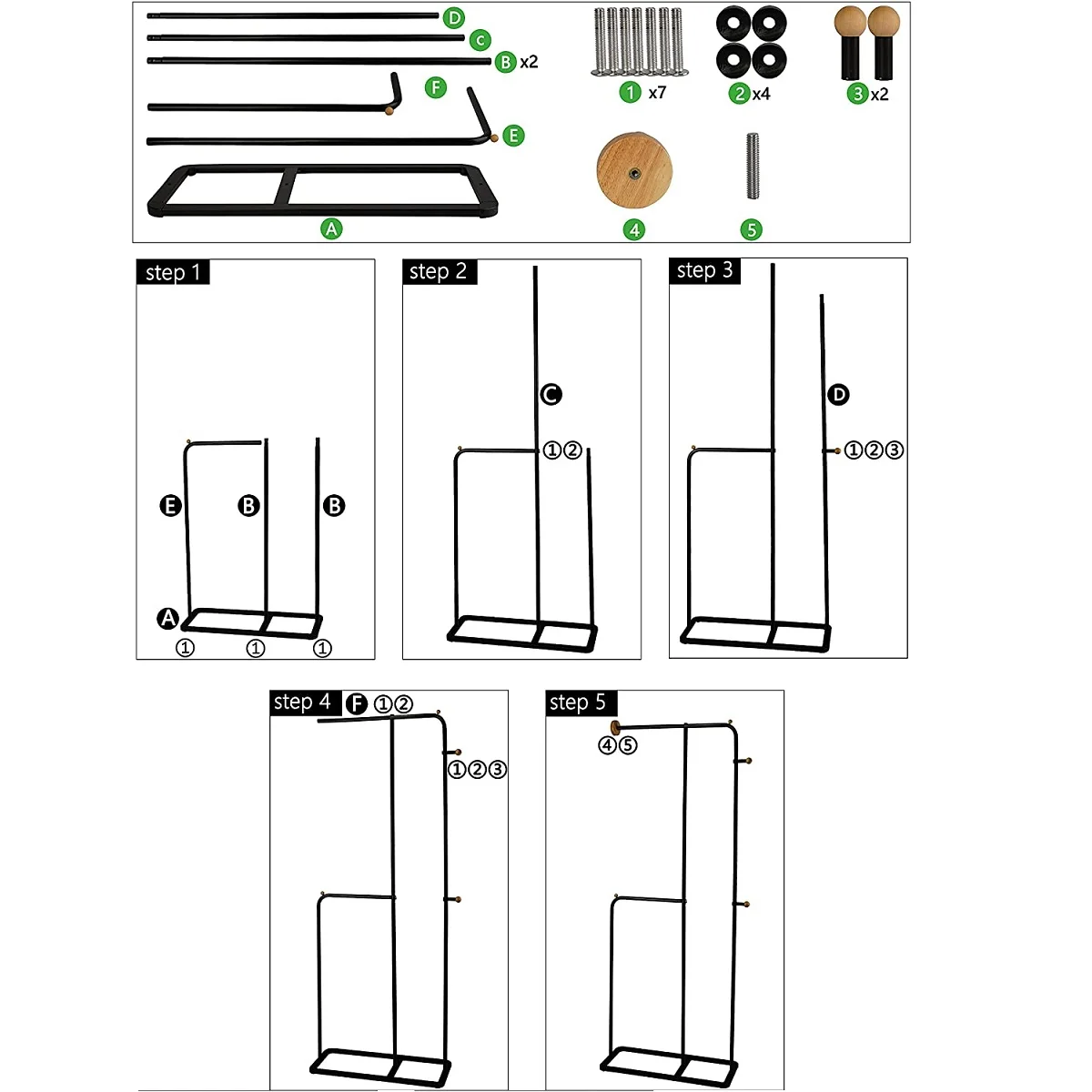 D
C
B x2
F
E
A
1 x7
2 x4
3 x2
4
5

step 1
E
B
B
A
① ① ①

step 2
C
①②

step 3
D
①②③

step 4
F ①②
①②③

step 5
④⑤