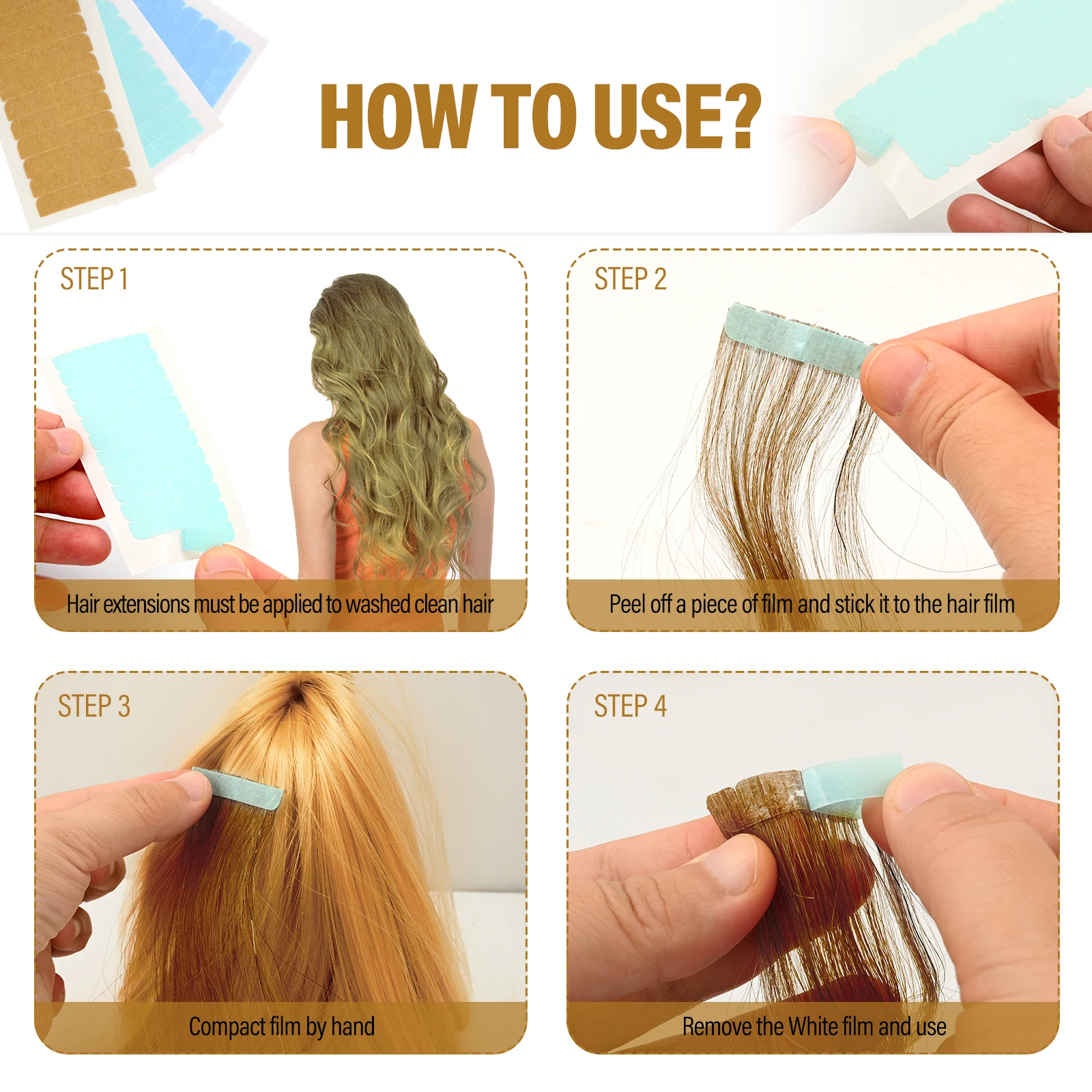 HOW TO USE?

STEP 1

Hair extensions must be applied to washed clean hair

STEP 2

Peel off a piece of film and stick it to the hair film

STEP 3

Compact film by hand

STEP 4

Remove the White film and use