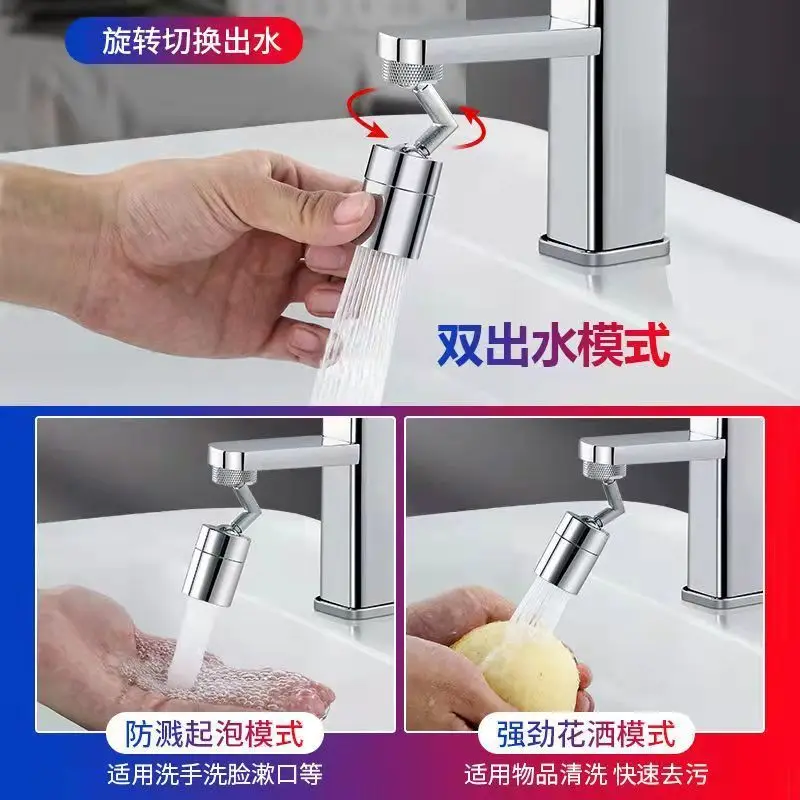 旋转切换出水

双出水模式

防溅起泡模式
适用洗手洗脸漱口等

强劲花洒模式
适用物品清洗 快速去污