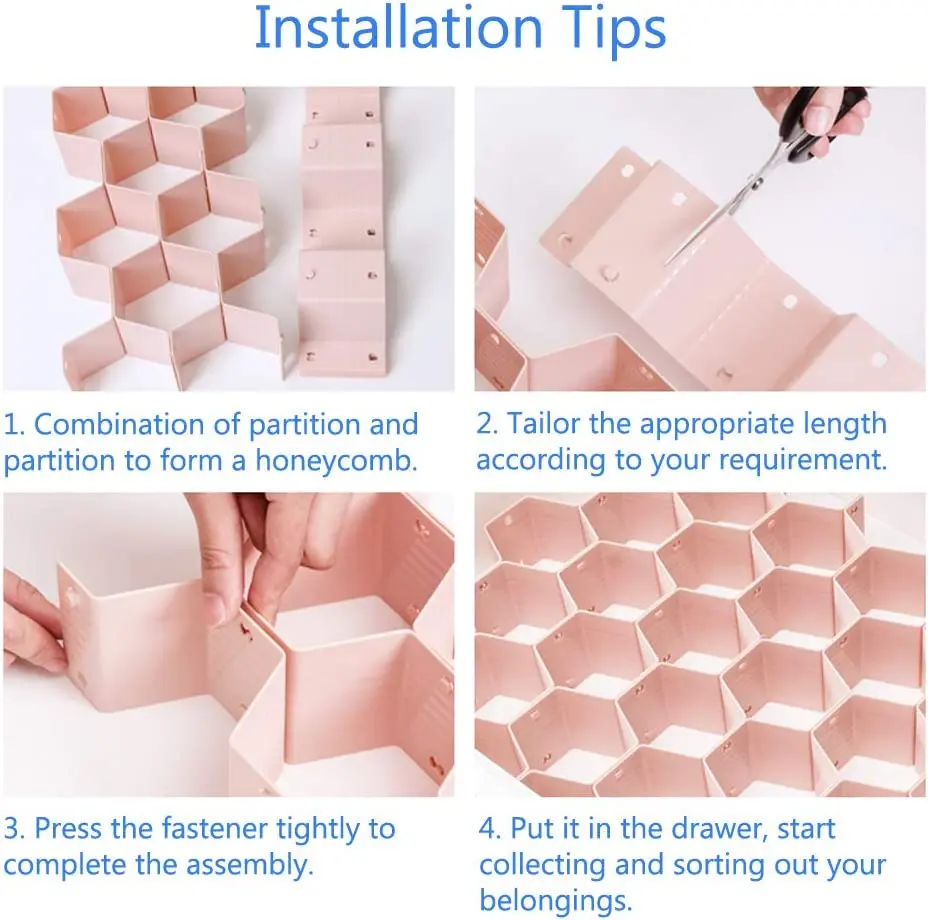 Installation Tips

1. Combination of partition and partition to form a honeycomb.

2. Tailor the appropriate length according to your requirement.

3. Press the fastener tightly to complete the assembly.

4. Put it in the drawer, start collecting and sorting out your belongings.