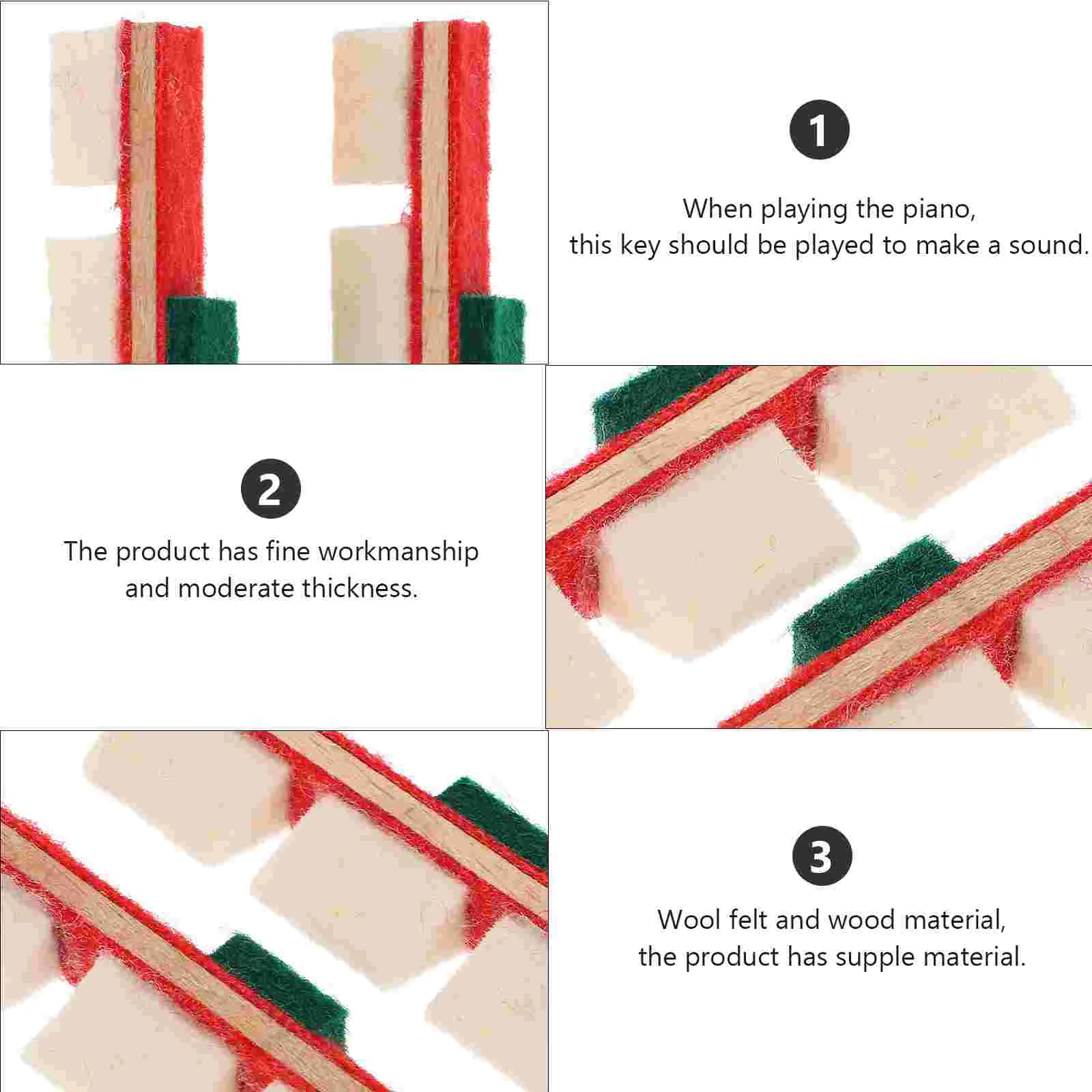 1

When playing the piano,
this key should be played to make a sound.

2

The product has fine workmanship
and moderate thickness.

3

Wool felt and wood material,
the product has supple material.