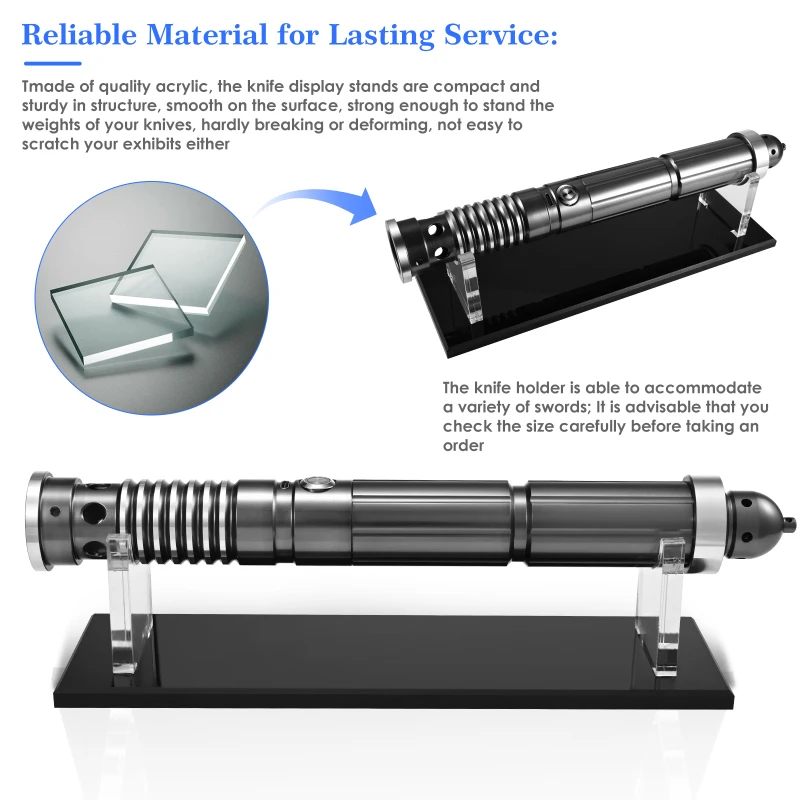 Reliable Material for Lasting Service:

Tmade of quality acrylic, the knife display stands are compact and sturdy in structure, smooth on the surface, strong enough to stand the weights of your knives, hardly breaking or deforming, not easy to scratch your exhibits either

The knife holder is able to accommodate a variety of swords; It is advisable that you check the size carefully before taking an order