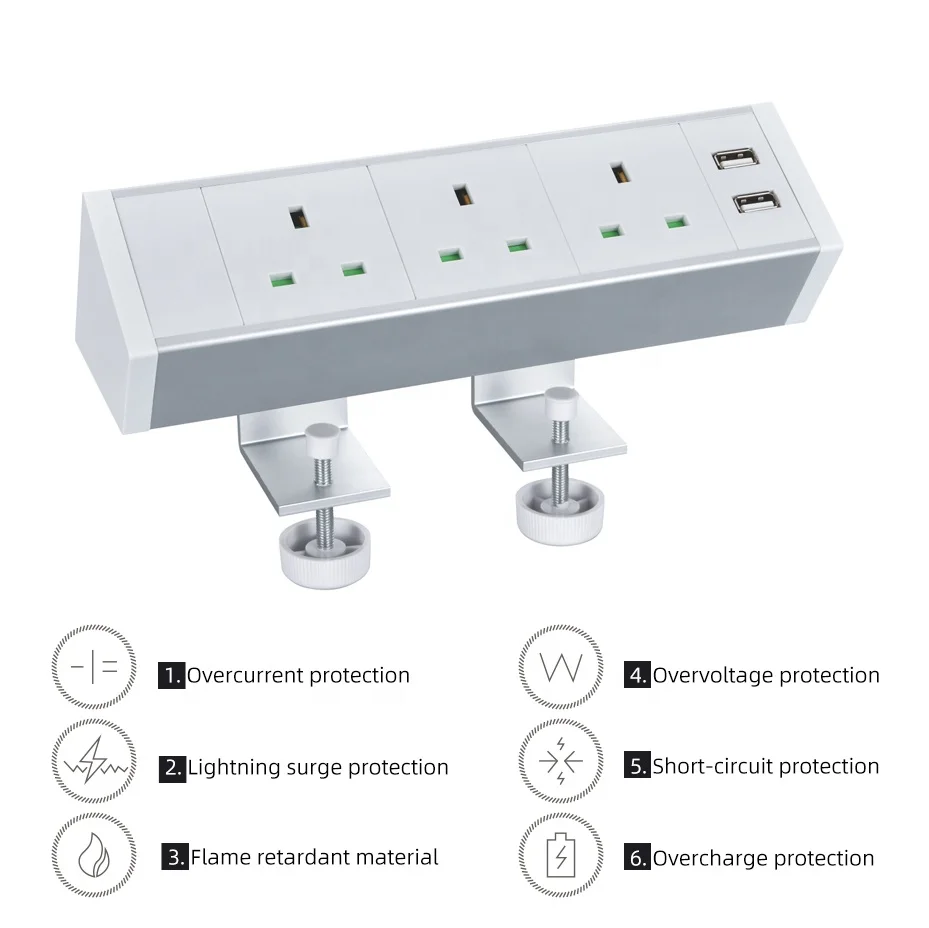 1. Overcurrent protection

2. Lightning surge protection

3. Flame retardant material

4. Overvoltage protection

5. Short-circuit protection

6. Overcharge protection