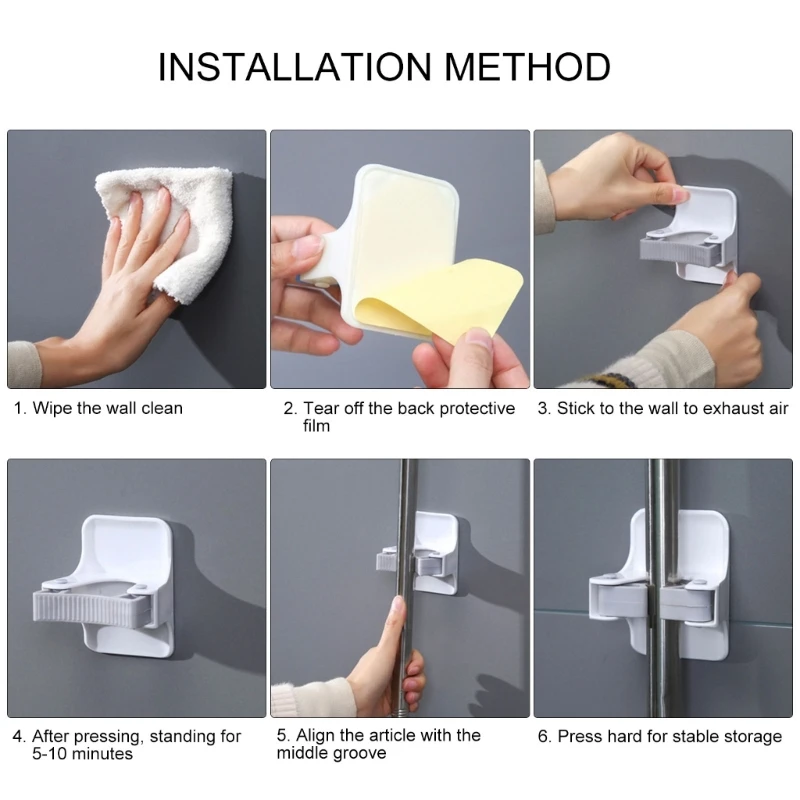 INSTALLATION METHOD

1. Wipe the wall clean

2. Tear off the back protective film

3. Stick to the wall to exhaust air

4. After pressing, standing for 5-10 minutes

5. Align the article with the middle groove

6. Press hard for stable storage