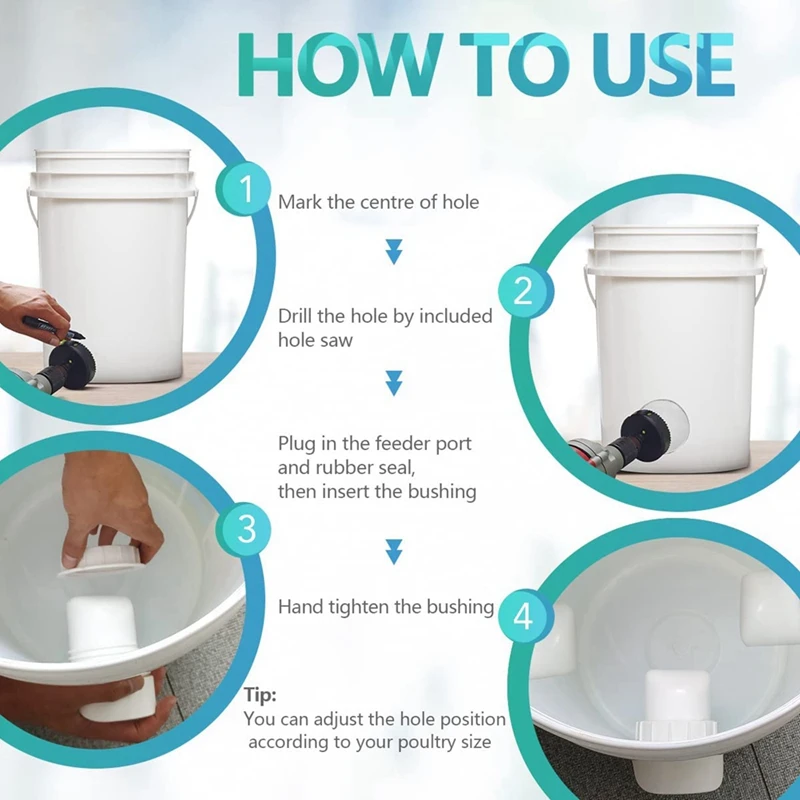 HOW TO USE

1
Mark the centre of hole

2
Drill the hole by included hole saw

Plug in the feeder port and rubber seal, then insert the bushing

3

Hand tighten the bushing

4

Tip:
You can adjust the hole position according to your poultry size