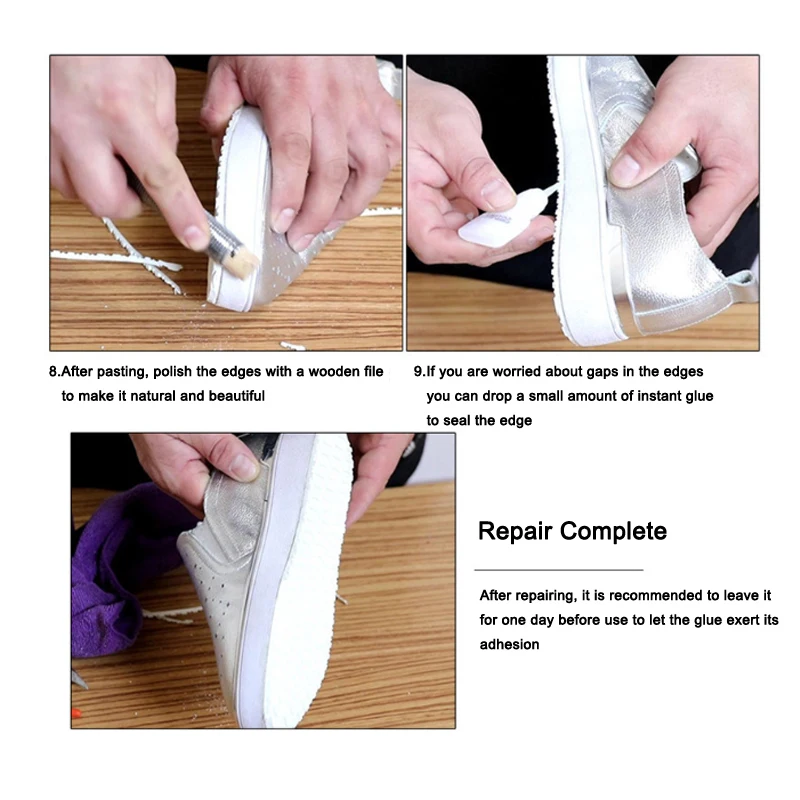 8.After pasting, polish the edges with a wooden file to make it natural and beautiful

9.If you are worried about gaps in the edges you can drop a small amount of instant glue to seal the edge

Repair Complete

After repairing, it is recommended to leave it for one day before use to let the glue exert its adhesion