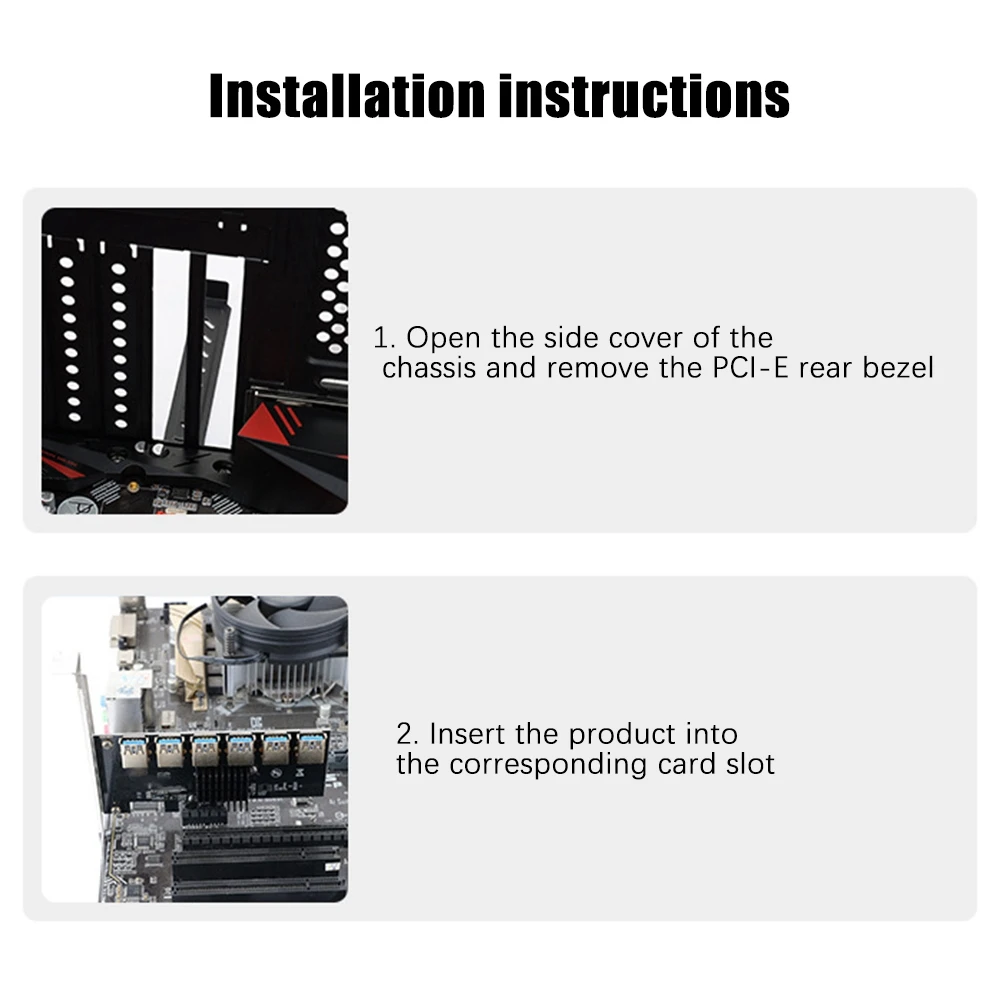 Installation instructions

1. Open the side cover of the chassis and remove the PCI-E rear bezel

2. Insert the product into the corresponding card slot