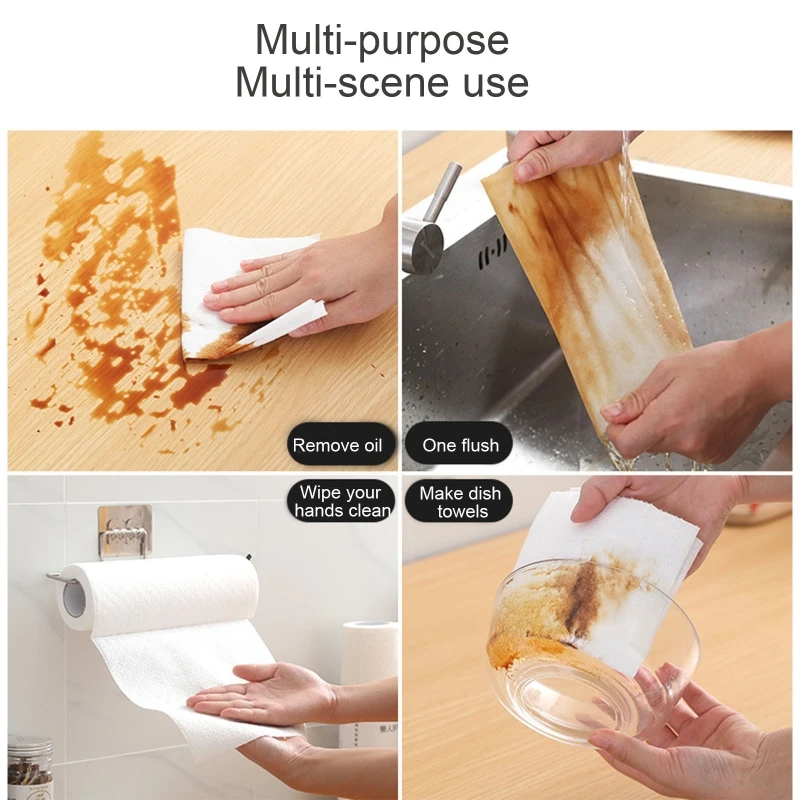 Multi-purpose
Multi-scene use

Remove oil

One flush

Wipe your hands clean

Make dish towels