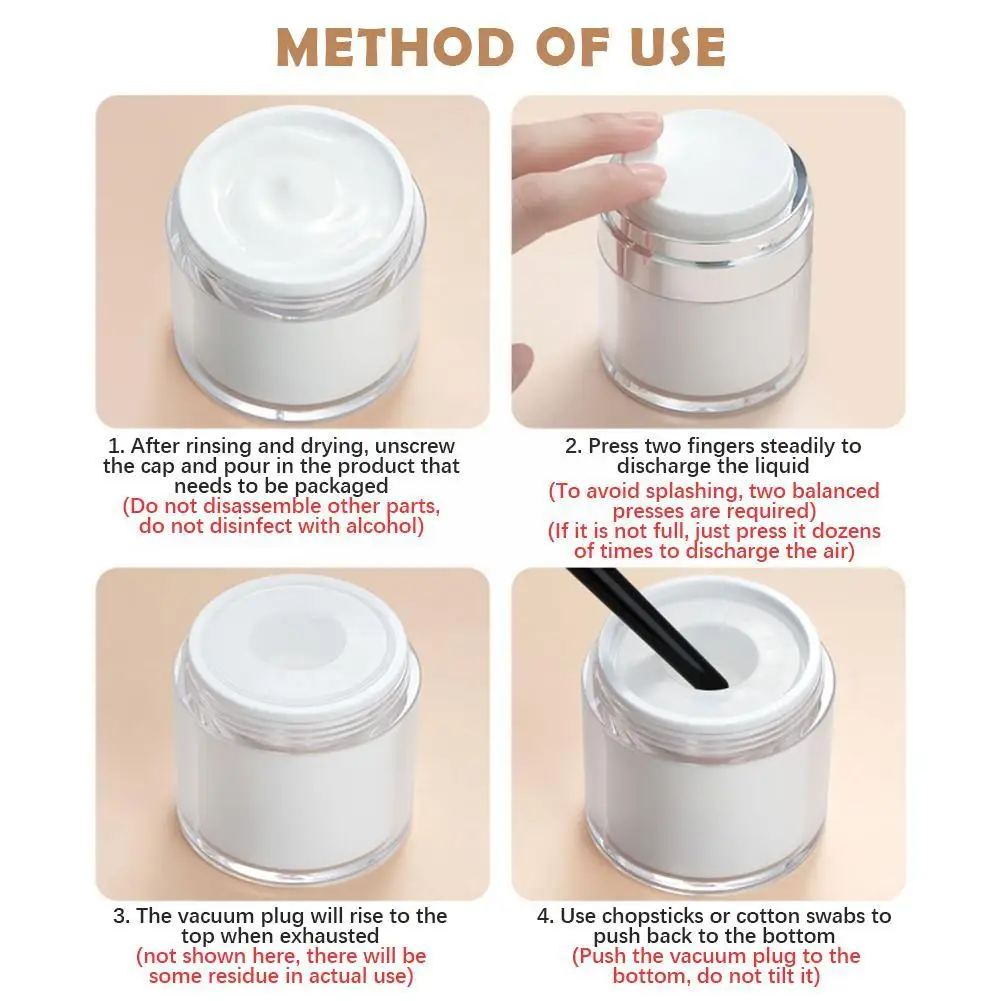 METHOD OF USE

1. After rinsing and drying, unscrew the cap and pour in the product that needs to be packaged
(Do not disassemble other parts, do not disinfect with alcohol)

2. Press two fingers steadily to discharge the liquid
(To avoid splashing, two balanced presses are required)
(If it is not full, just press it dozens of times to discharge the air)

3. The vacuum plug will rise to the top when exhausted
(not shown here, there will be some residue in actual use)

4. Use chopsticks or cotton swabs to push back to the bottom
(Push the vacuum plug to the bottom, do not tilt it)