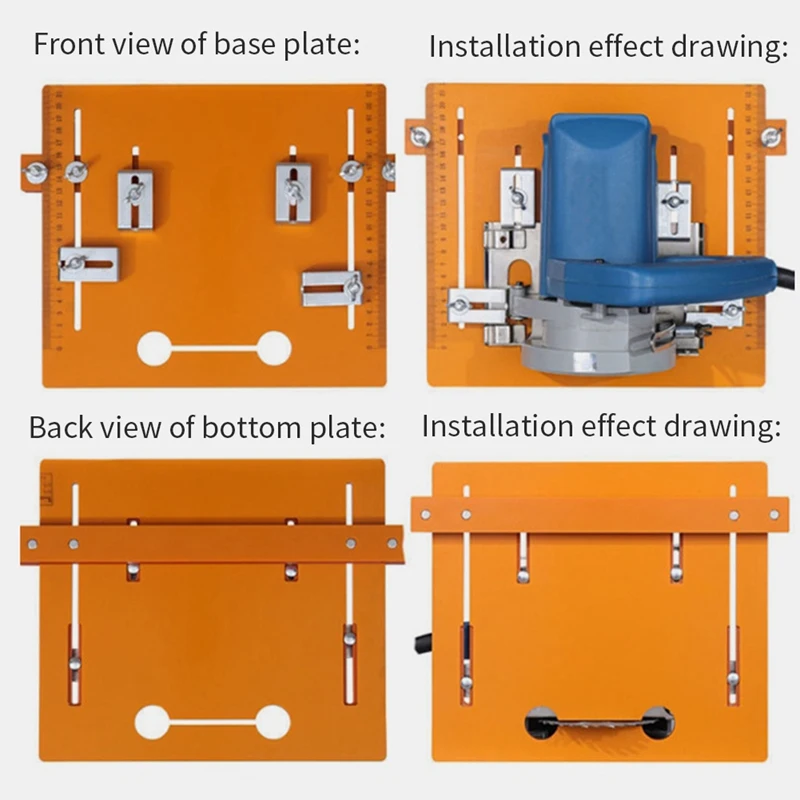 Front view of base plate:

Installation effect drawing:

Back view of bottom plate:

Installation effect drawing: