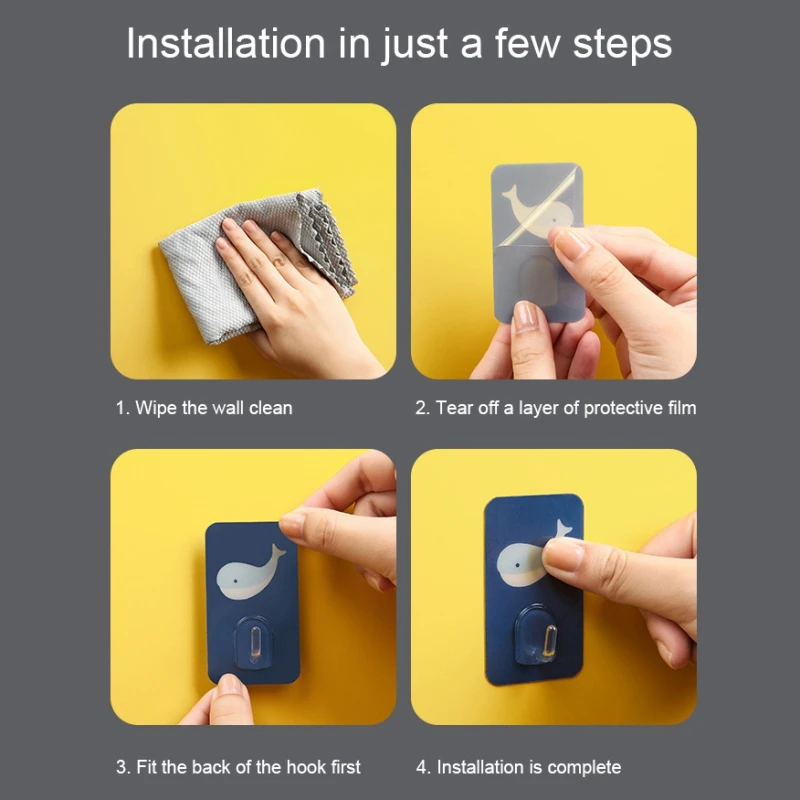 Installation in just a few steps

1. Wipe the wall clean

2. Tear off a layer of protective film

3. Fit the back of the hook first

4. Installation is complete