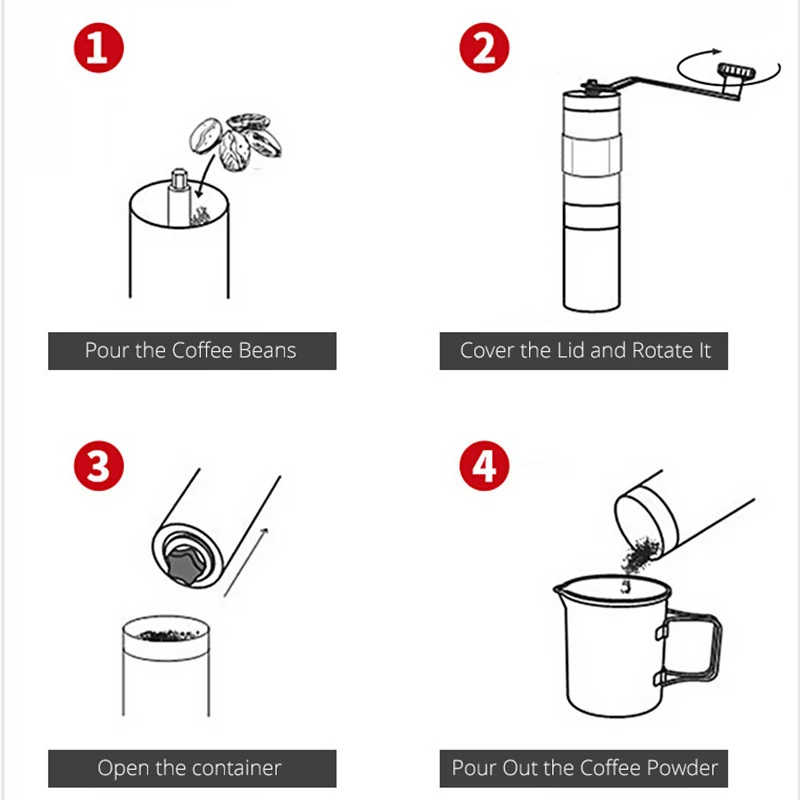 1

Pour the Coffee Beans

2

Cover the Lid and Rotate It

3

Open the container

4

Pour Out the Coffee Powder